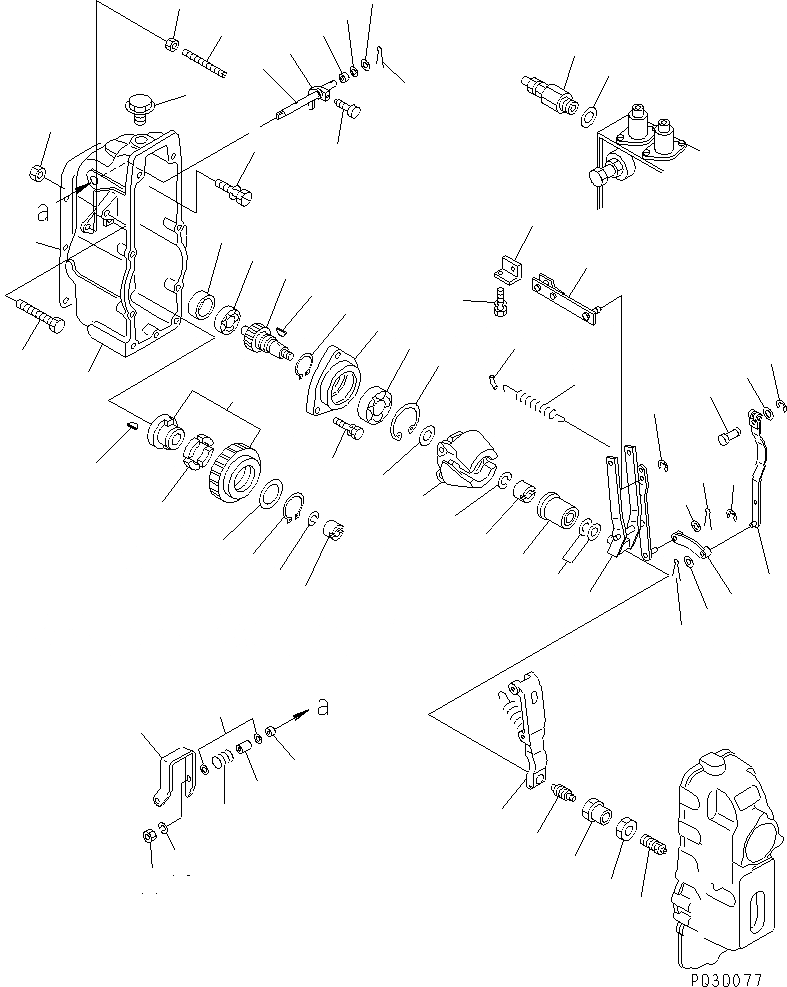 a

a

PD30077