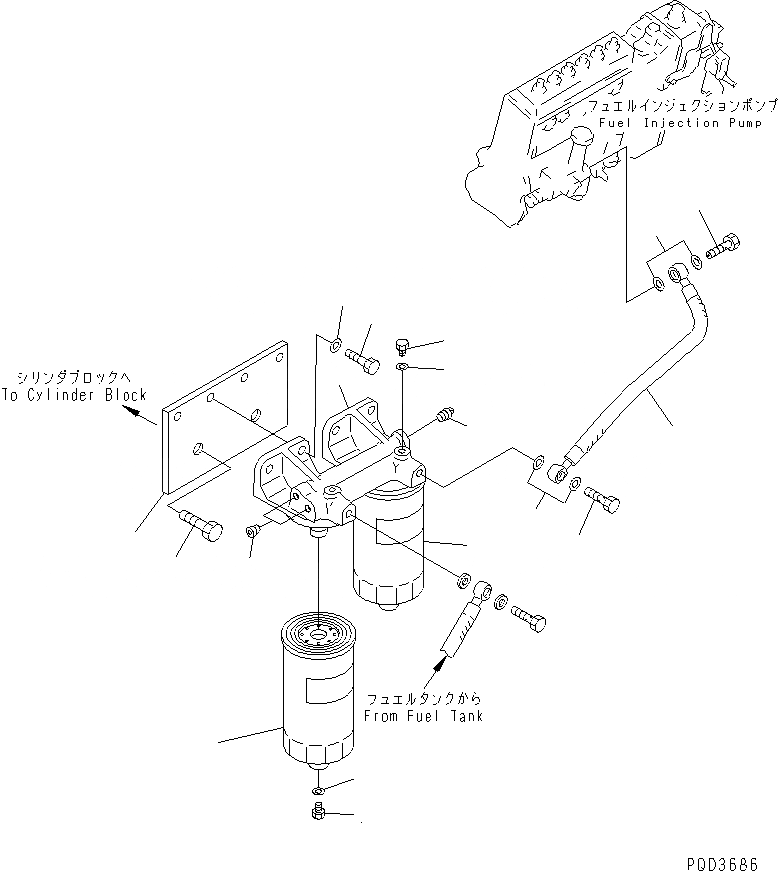 フュエルインジェクションポンプ
Fuel Injection Pump

シリンダブロックへ
To Cylinder Block

フュエルタンクから
From Fuel Tank

PQD3686