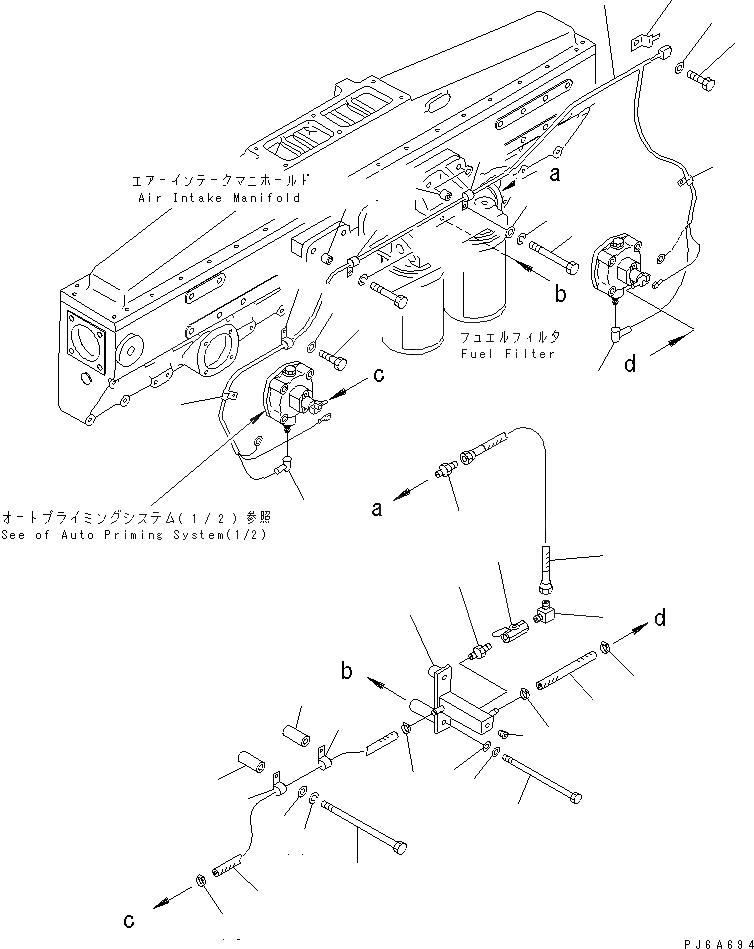 エアーインテークマニホールド
Air Intake Manifold

a

b

フュエルフィルタ
Fuel Filter

c

d

オートプライミングシステム(1/2)参照
See of Auto Priming System(1/2)

a

d

b

c

PJ6A694