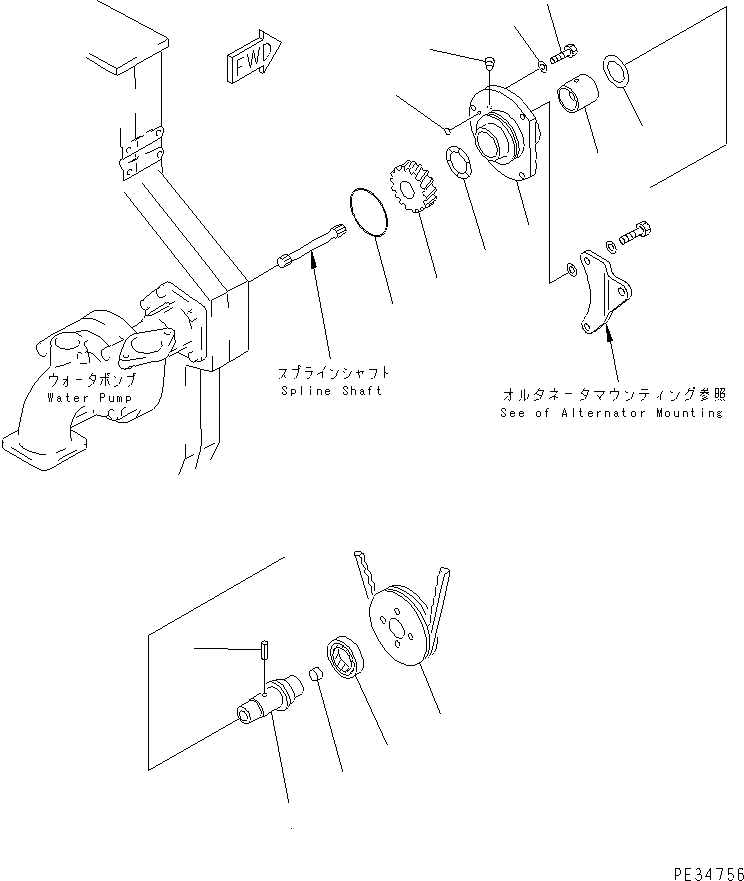 FWD

ウォータポンプ
Water Pump

スプラインシャフト
Spline Shaft

オルタネータマウンティング参照
See of Alternator Mounting

PE34756