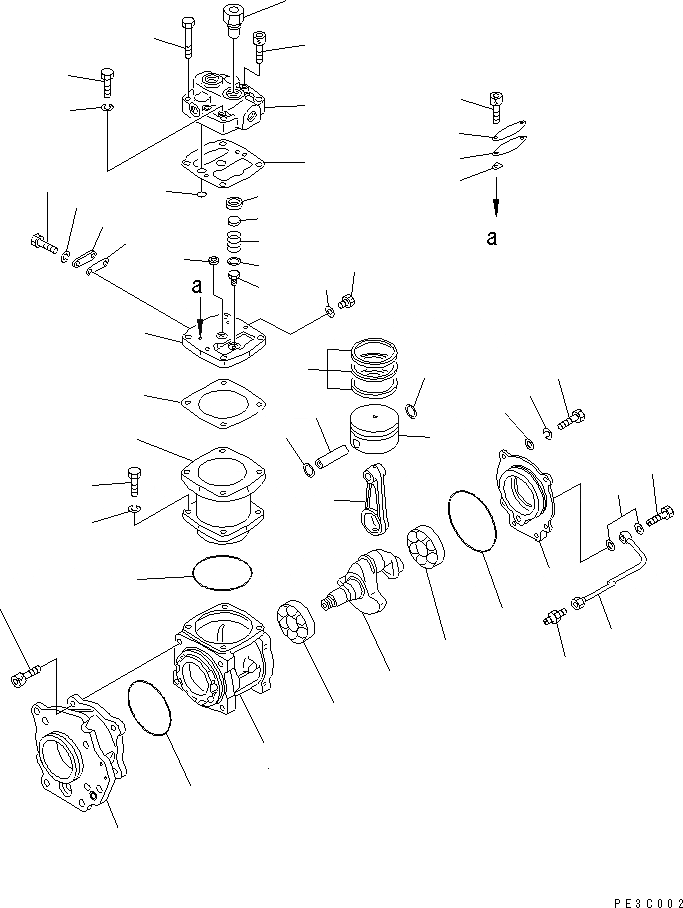 a

a

PE3C002