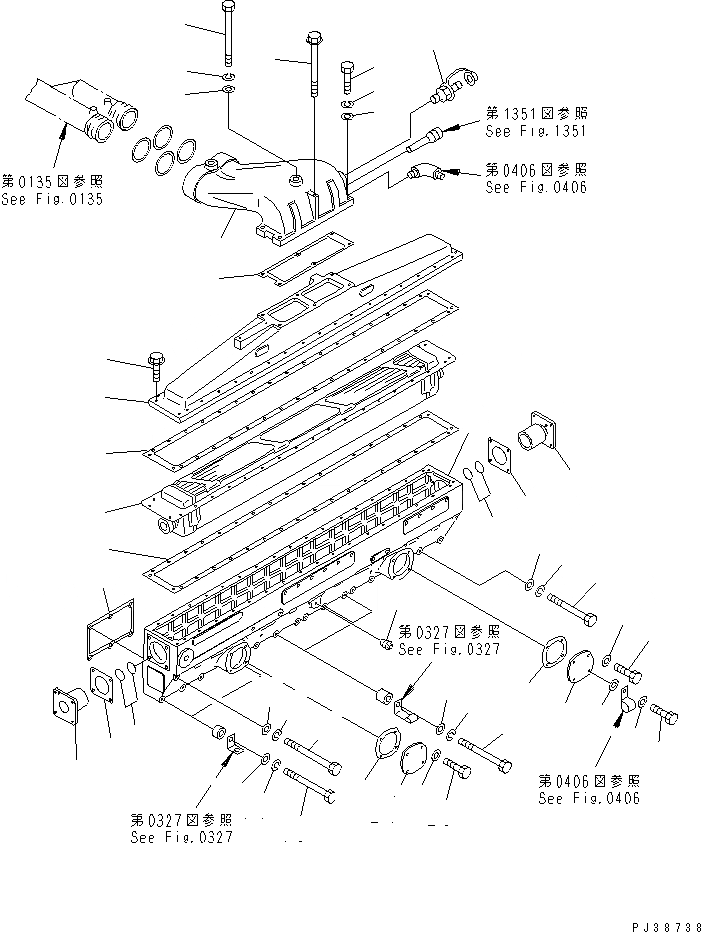 第1351図参照
See Fig.1351

第0406図参照
See Fig.0406

第0135図参照
See Fig.0135

第0327図参照
See Fig.0327

第0406図参照
See Fig.0406

第0327図参照
See Fig.0327

PJ38738