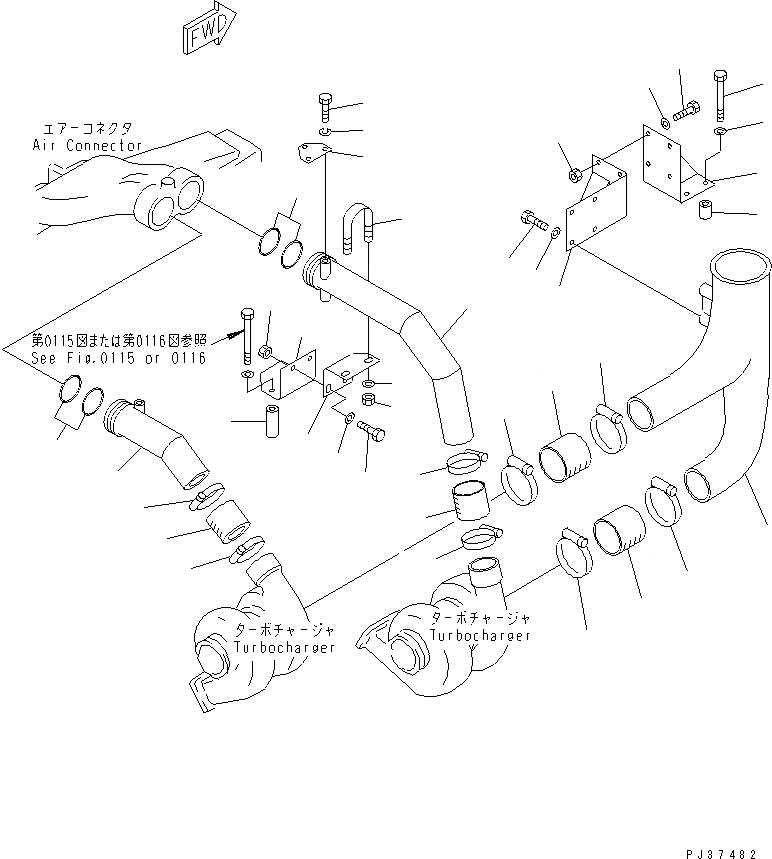 FWD

エアーコネクタ
Air Connector

第0115図または第0116図参照
See Fig.0115 or 0116

ターボチャージャ
Turbocharger

ターボチャージャ
Turbocharger

PJ37482