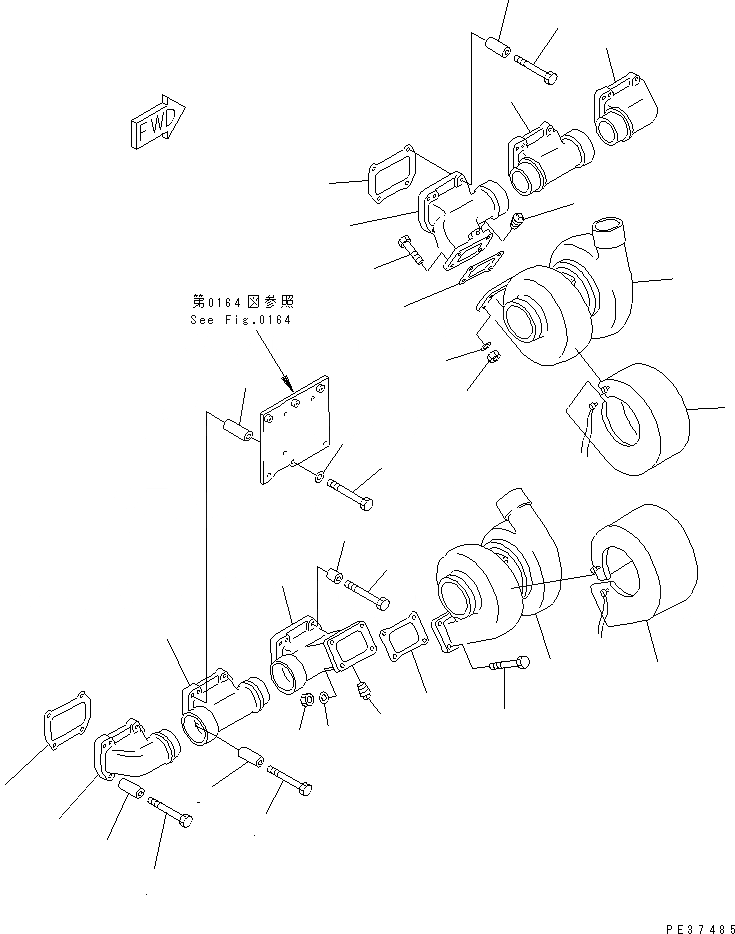 FWD

第0164図参照
See Fig.0164

PE37485