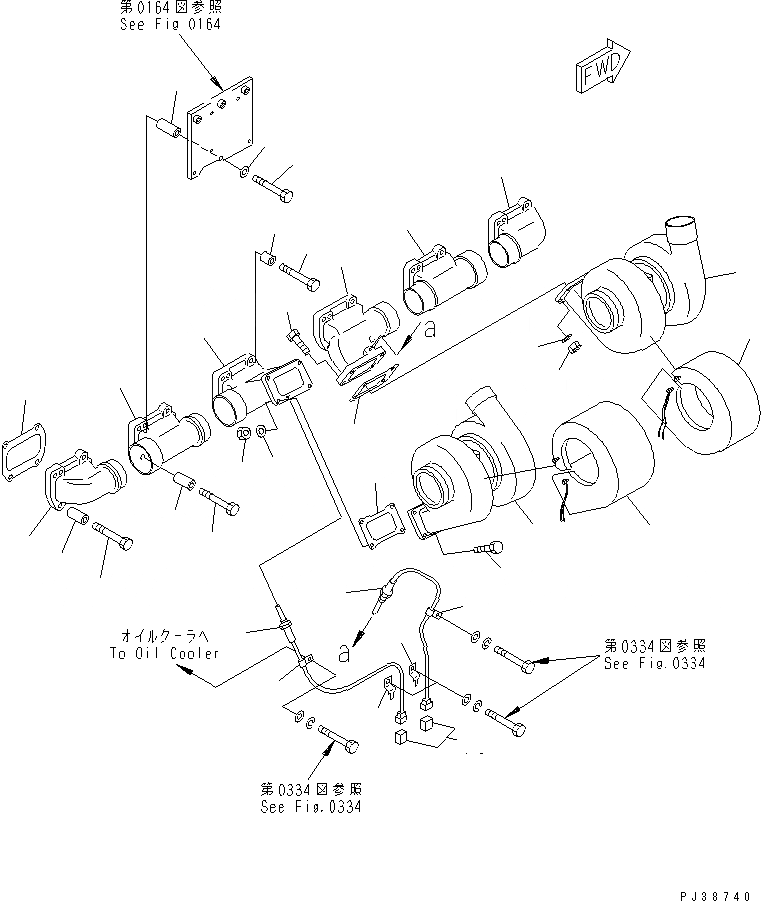 第0164図参照
See Fig 0164

FWD

a

オイルクーラへ
To Oil Cooler

a

第0334図参照
See Fig.0334

第0334図参照
See Fig.0334

PJ38740