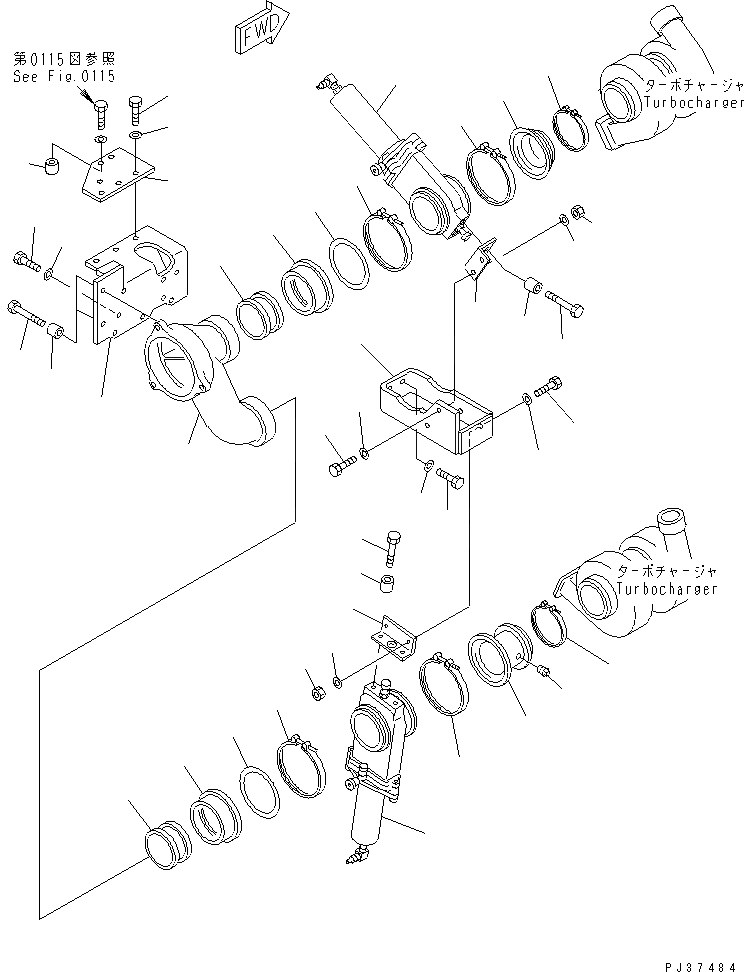 FWD

第0115図参照
See Fig.0115

ターボチャージャ
Turbocharger

ターボチャージャ
Turbocharger

PJ37484