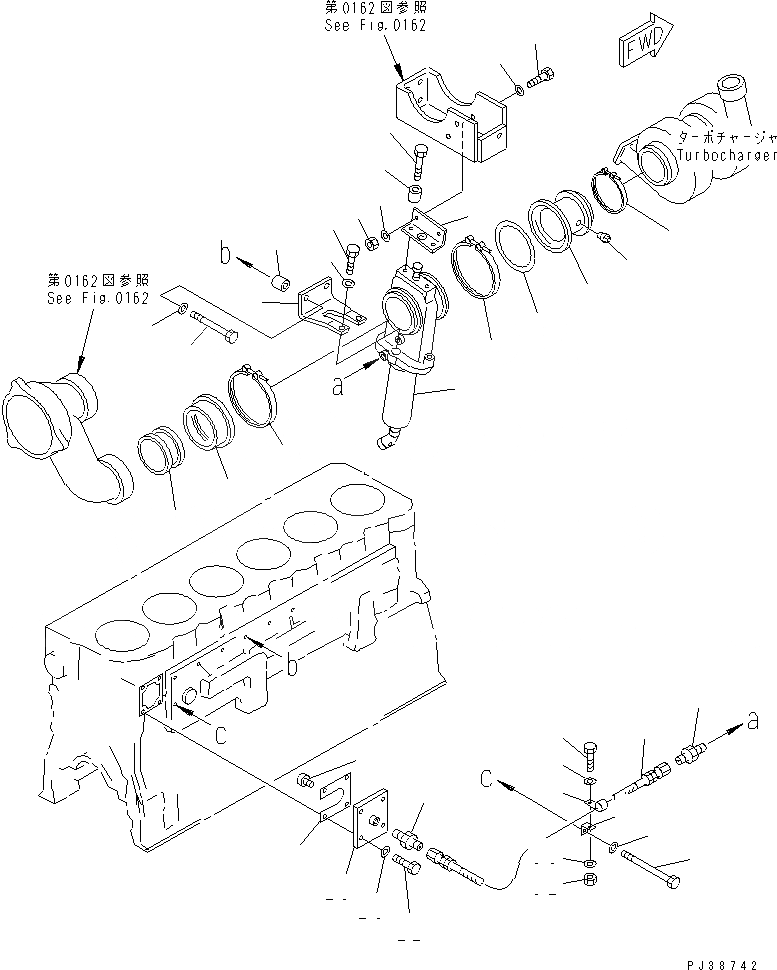 第0162図参照
See Fig.0162

FWD

ターボチャージャ
Turbocharger

b

第0162図参照
See Fig.0162

a

b

c

a

c

PJ38742