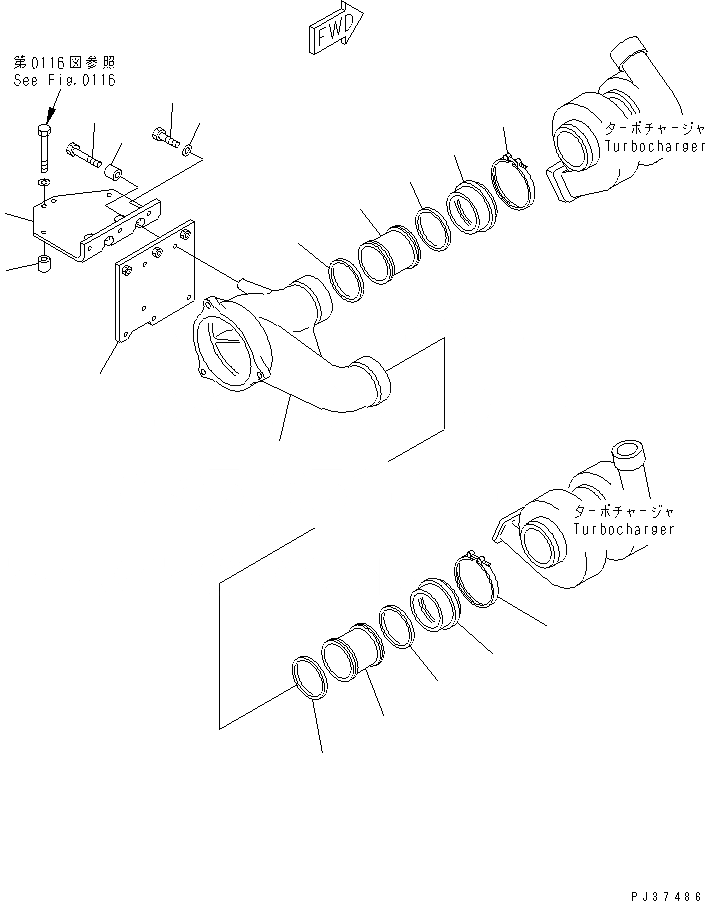 FWD

第0116図参照
See Fig.0116

ターボチャージャ
Turbocharger

ターボチャージャ
Turbocharger

PJ37486