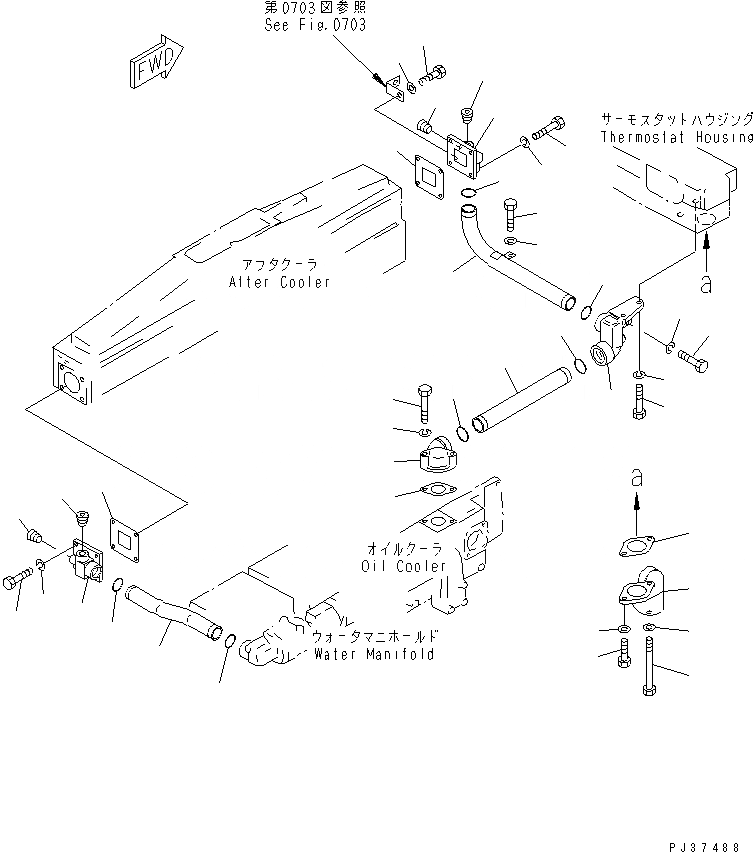 第0703図参照
See Fig.0703

FWD

サーモスタットハウジング
Thermostat Housing

a

アフタクーラ
After Cooler

a

オイルクーラ
Oil Cooler

ウォータマニホールド
Water Manifold

PJ37488