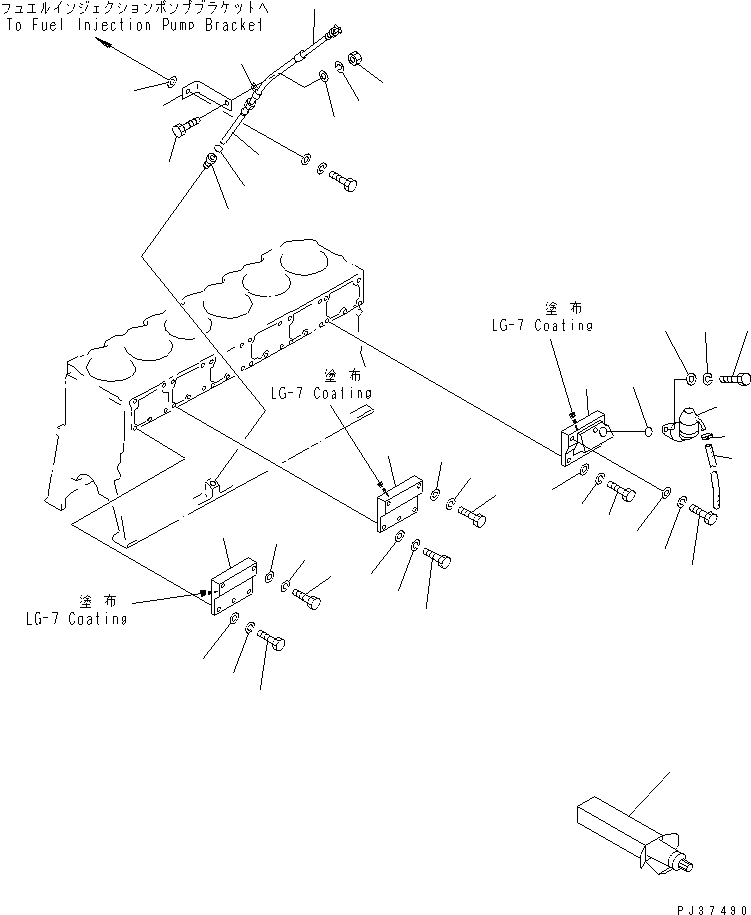 フュエルインジェクションポンプブラケットへ
To Fuel Injection Pump Bracket

塗 布
LG-7 Coating

塗 布
LG-7 Coating

塗 布
LG-7 Coating

PJ37490