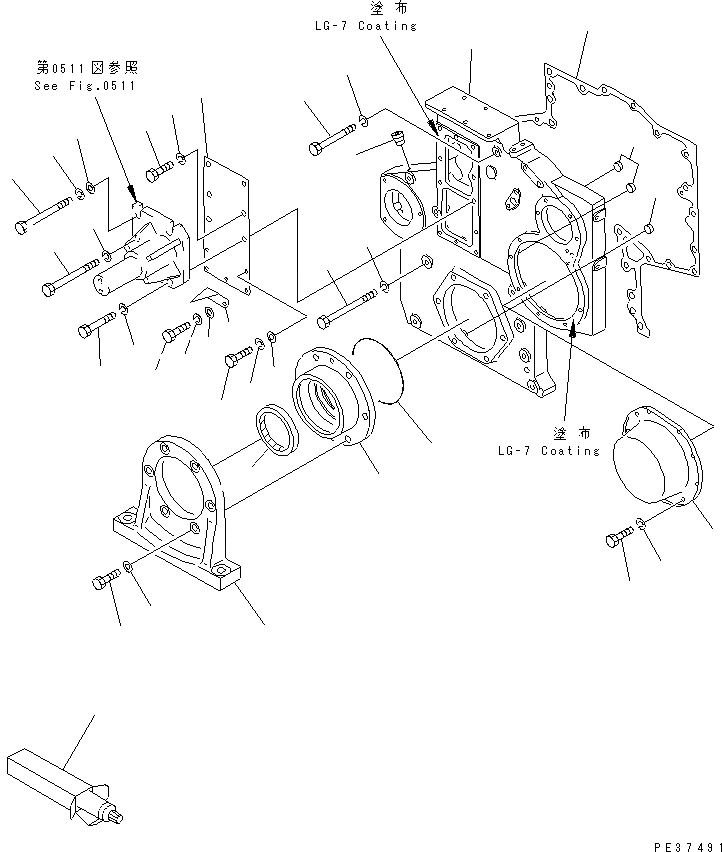 塗 布
LG-7 Coating

第0511図参照
See Fig.0511

塗 布
LG-7 Coating

PE37491