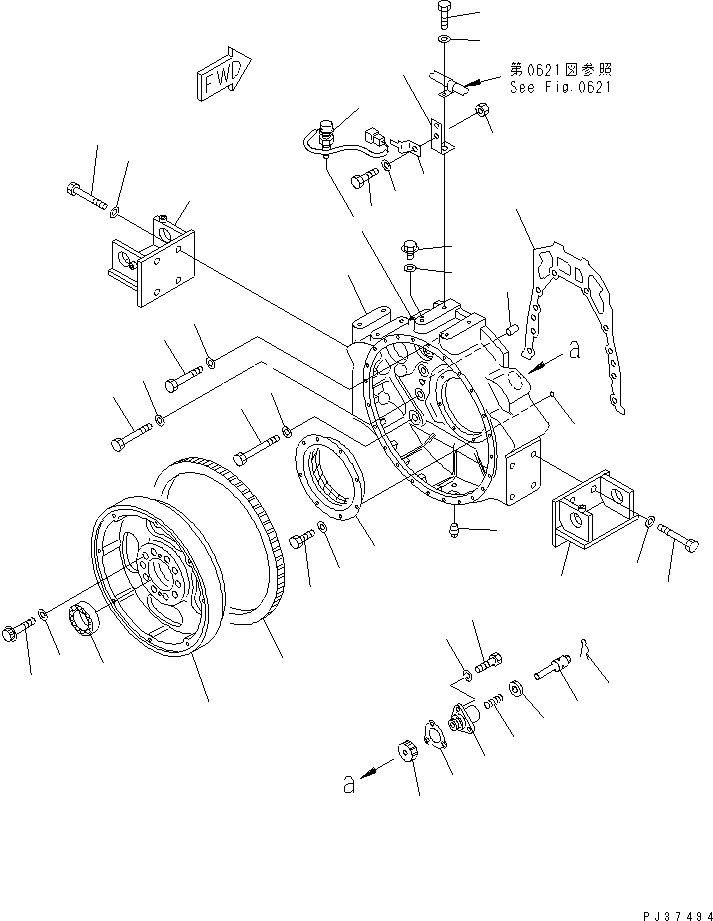 FWD

第0621図参照
See Fig.0621

a

a

PJ37494