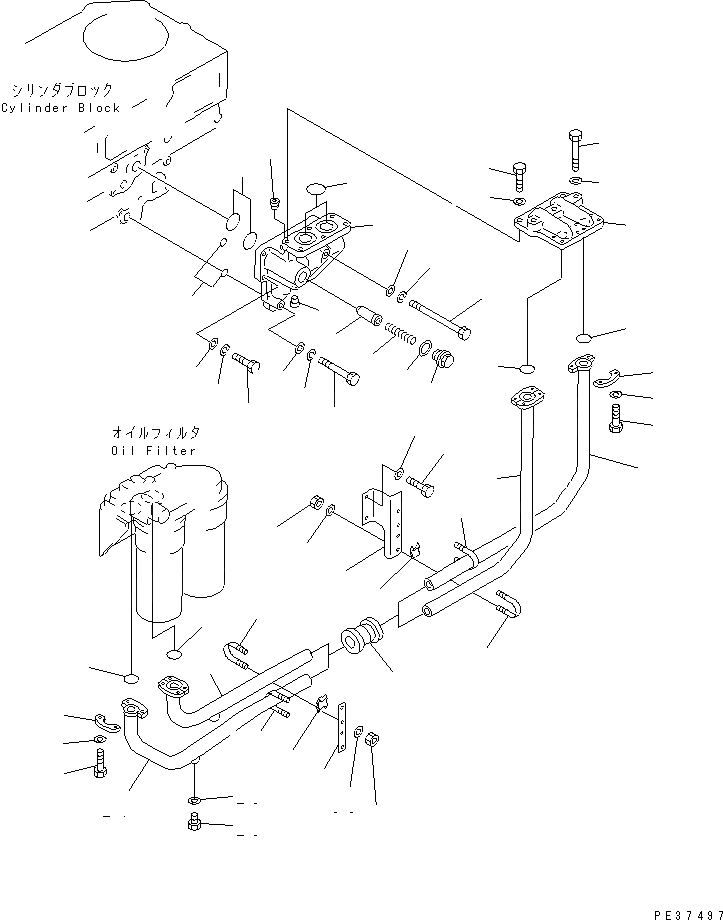 シリンダブロック
Cylinder Block

オイルフィルタ
Oil Filter

PE37497