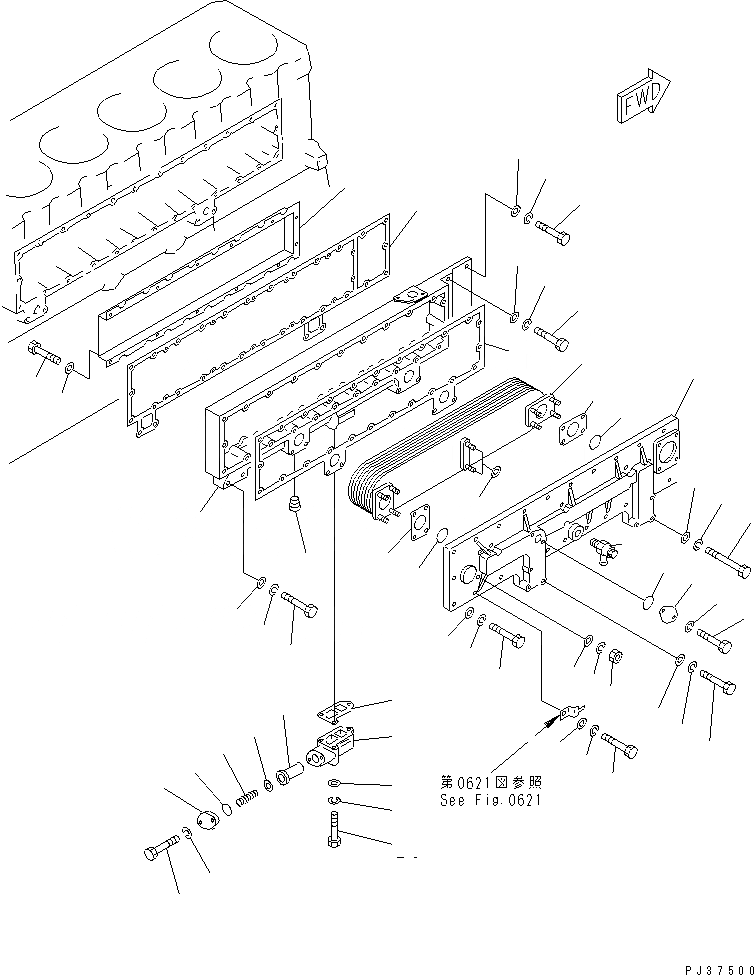 FWD

第0621図参照
See Fig.0621

PJ37500