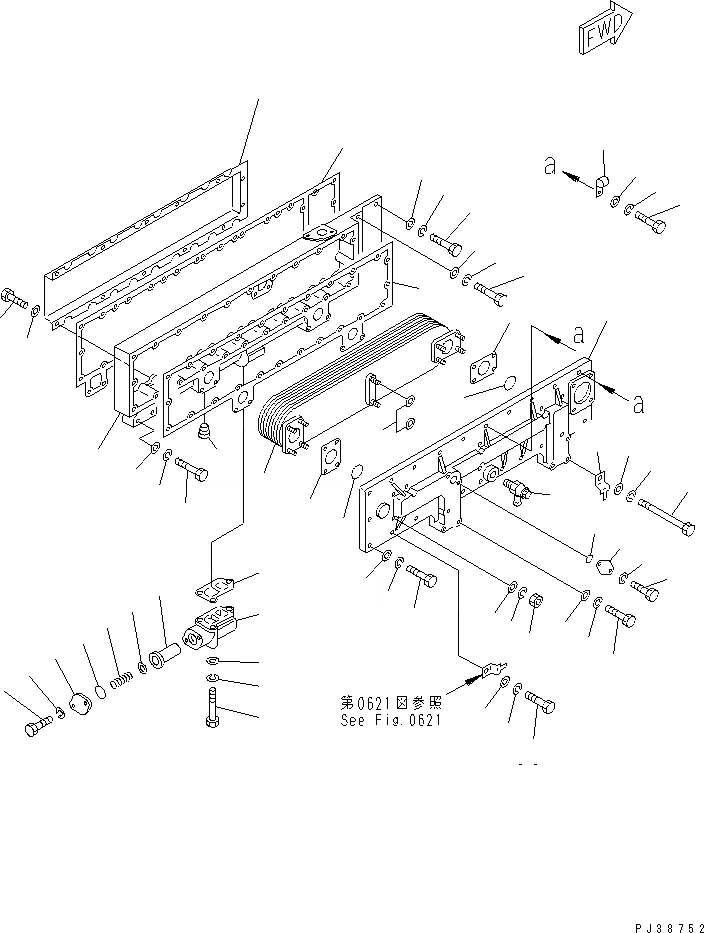 FWD

a

a

a

第0621図参照
See Fig.0621

PJ38752