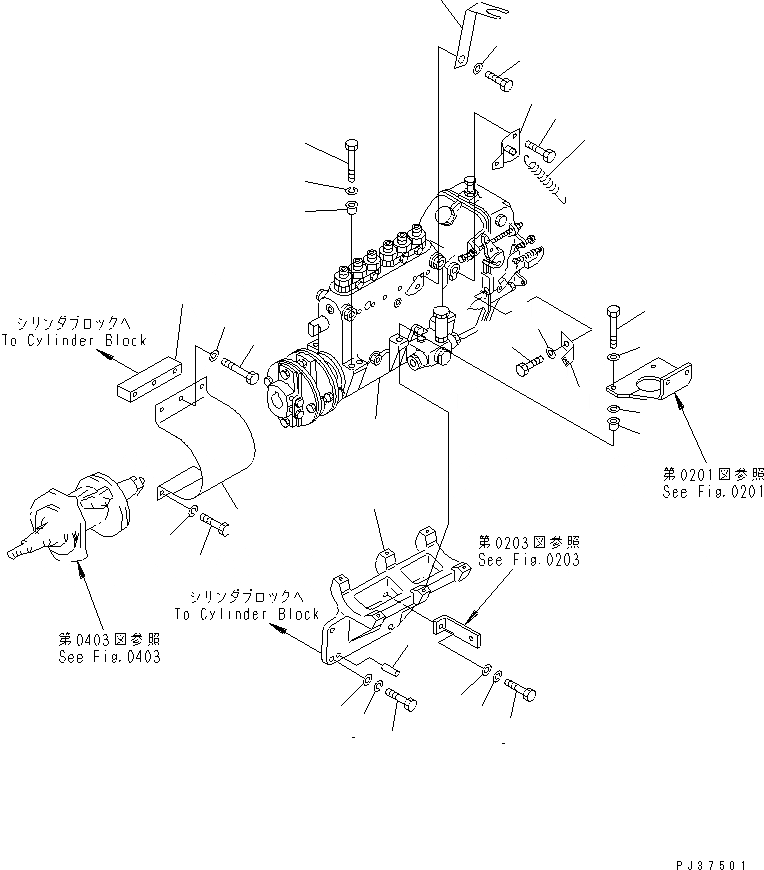 シリンダブロックへ
To Cylinder Block

第0201図参照
See Fig.0201

第0203図参照
See Fig.0203

シリンダブロックへ
To Cylinder Block

第0403図参照
See Fig.0403

PJ37501