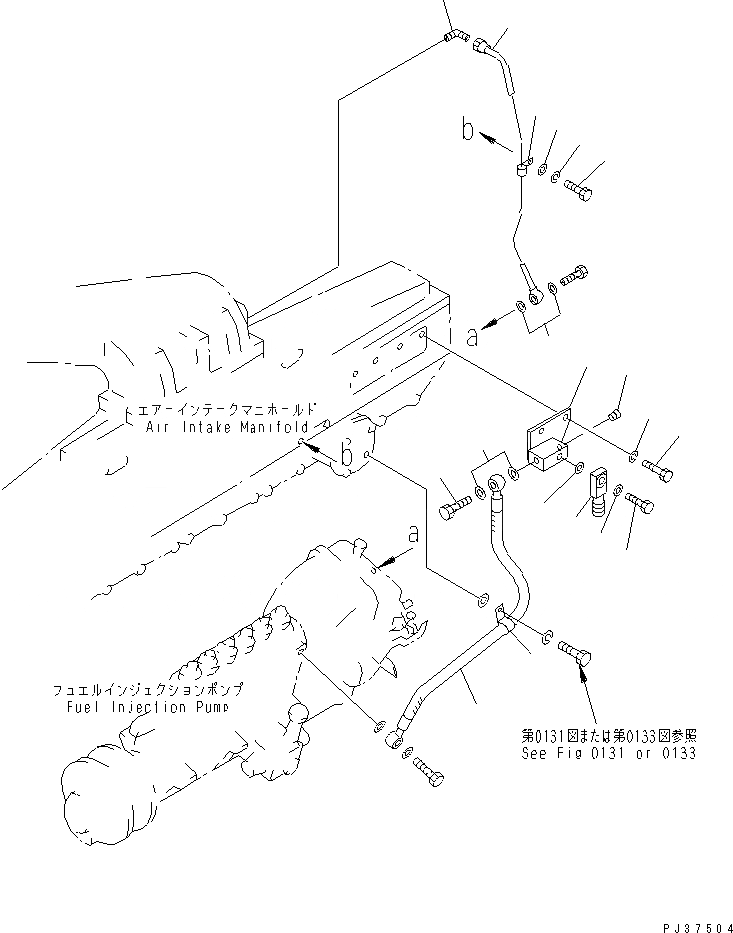 b

a

エアーインテークマニホールド
Air Intake Manifold

b

a

フュエルインジェクションポンプ
Fuel Injection Pump

第0131図または第0133図参照
See Fig 0131 or 0133

PJ37504