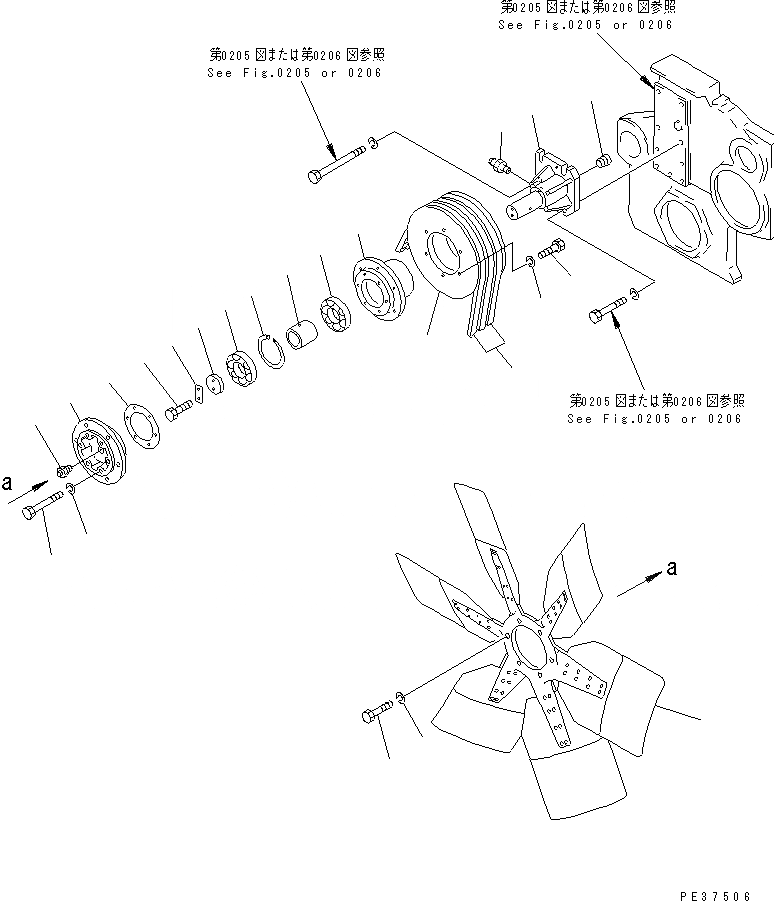 第0205図または第0206図参照
See Fig.0205 or 0206

第0205図または第0206図参照
See Fig.0205 or 0206

第0205図または第0206図参照
See Fig.0205 or 0206

a

a

PE37506