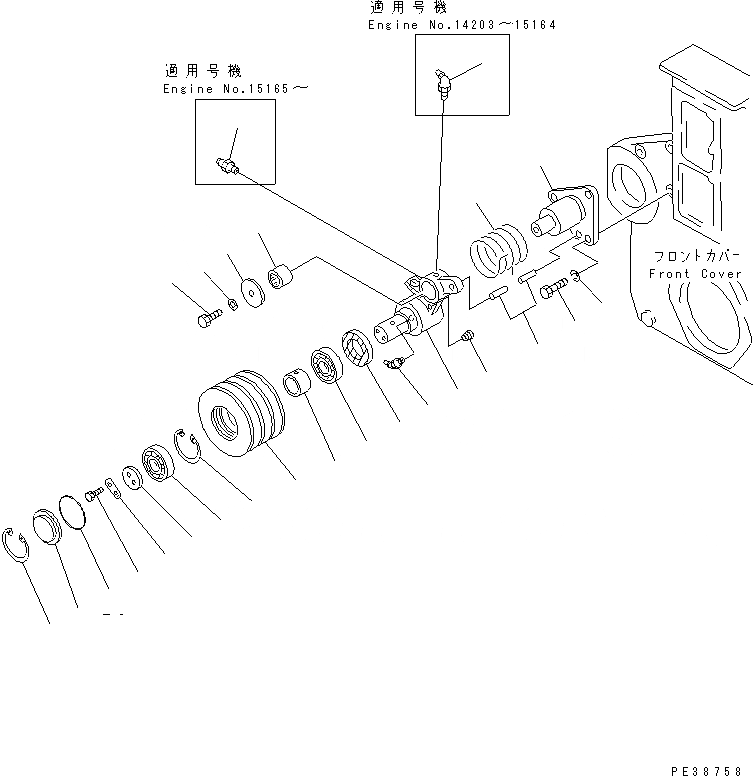 適用号機
Engine No.14203～15164

適用号機
Engine No.15165～

フロントカバー
Front Cover

PE38758