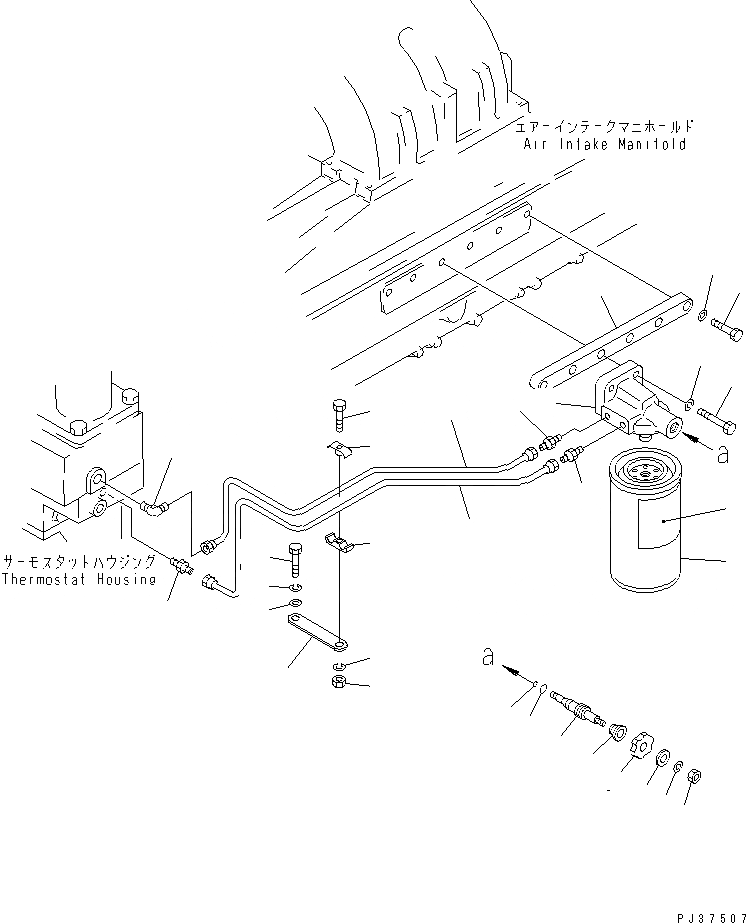 エアーインテークマニホールド
Air Intake Manifold

a

サーモスタットハウジング
Thermostat Housing

a

PJ37507