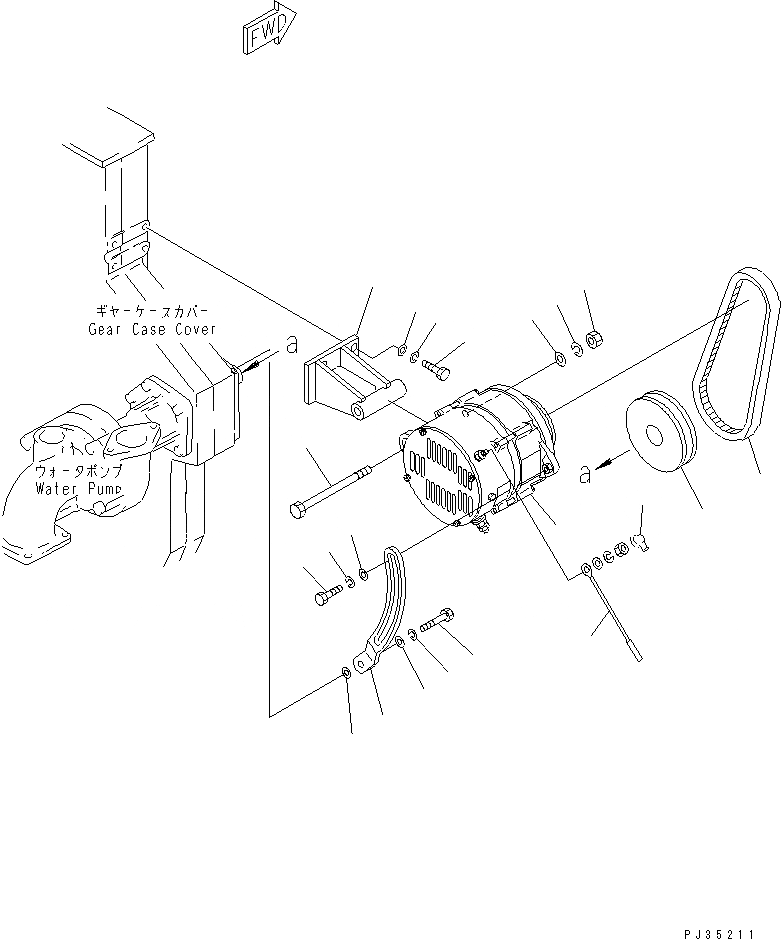 FWD

ギヤーケースカバー
Gear Case Cover

a

ウォータポンプ
Water Pump

a

PJ35211