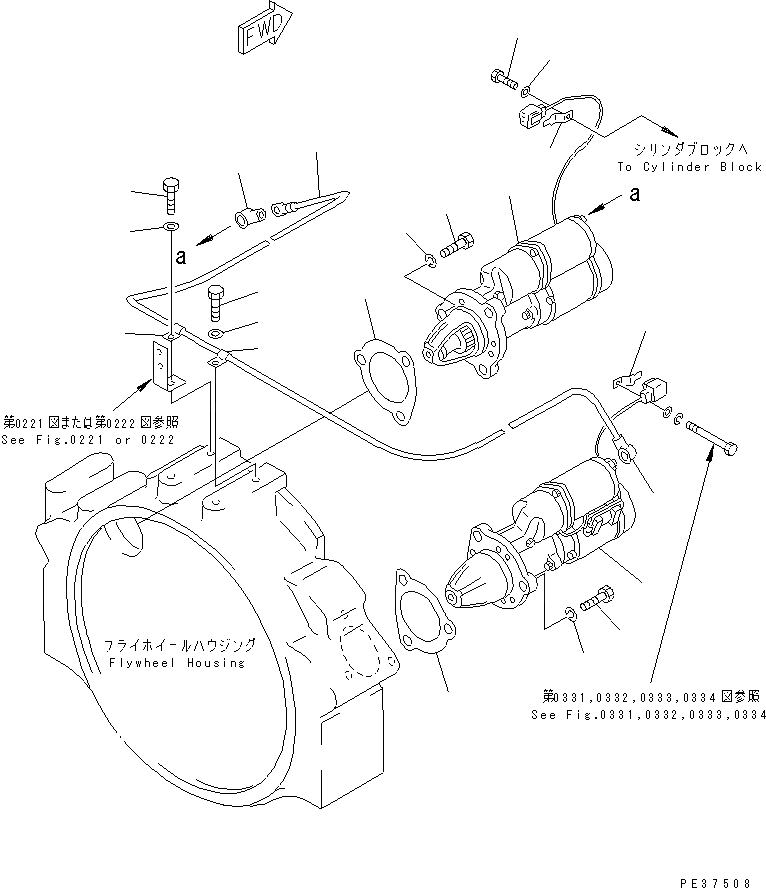 FWD

シリンダブロックへ
To Cylinder Block

a

a

第0221図または第0222図参照
See Fig.0221 or 0222

フライホイールハウジング
Flywheel Housing

第0331,0332,0333,0334図参照
See Fig.0331,0332,0333,0334

PE37508