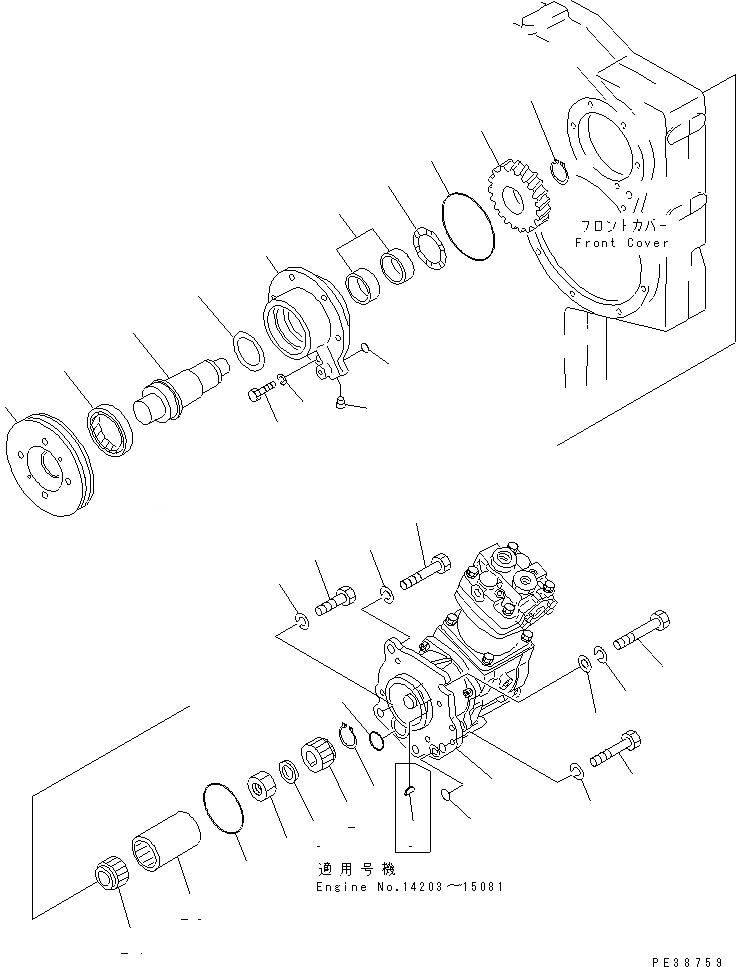 フロントカバー
Front Cover

適用号機
Engine No.14203～15081

PE38759