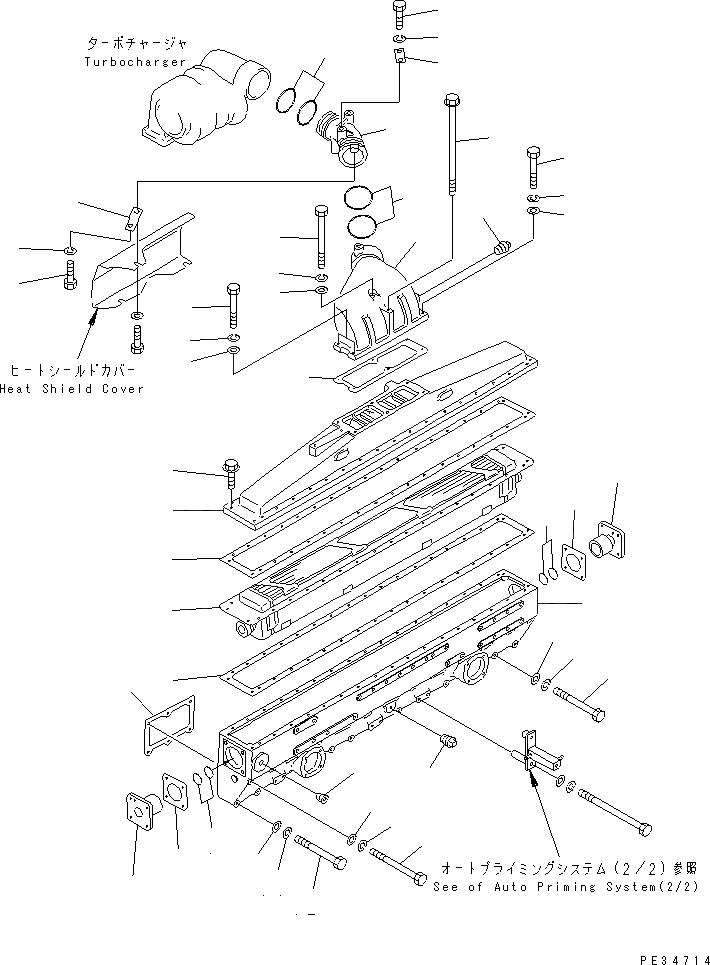 ターボチャージャ
Turbocharger

ヒートシールドカバー
Heat Shield Cover

オートプライミングシステム(2/2)参照
See of Auto Priming System(2/2)

PE34714