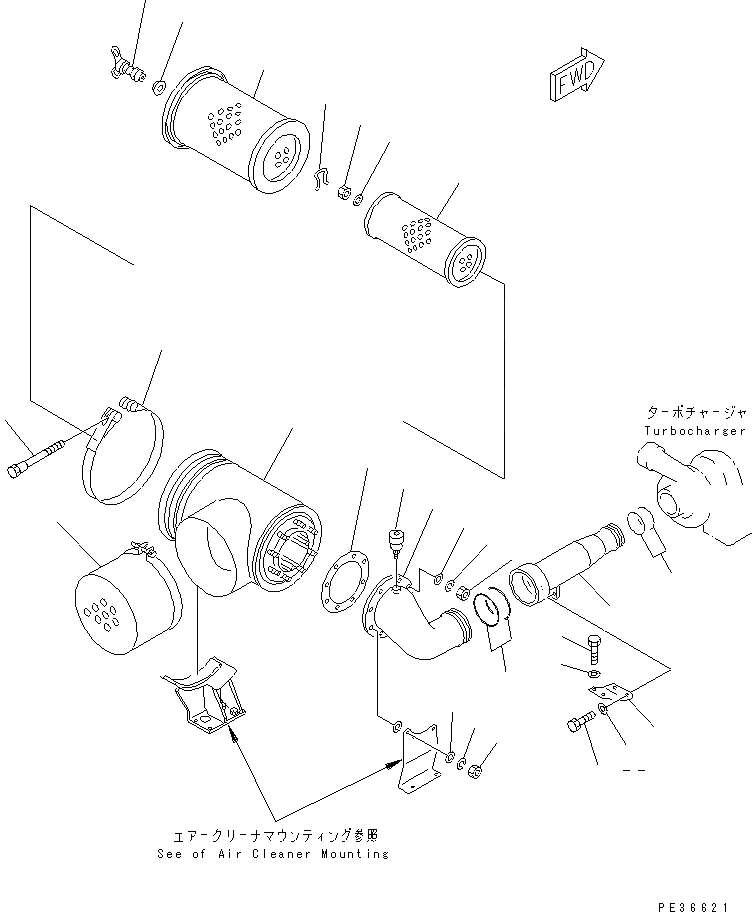 FWD

ターボチャージャ
Turbocharger

エアークリーナマウンティング参照
See of Air Cleaner Mounting

PE36621