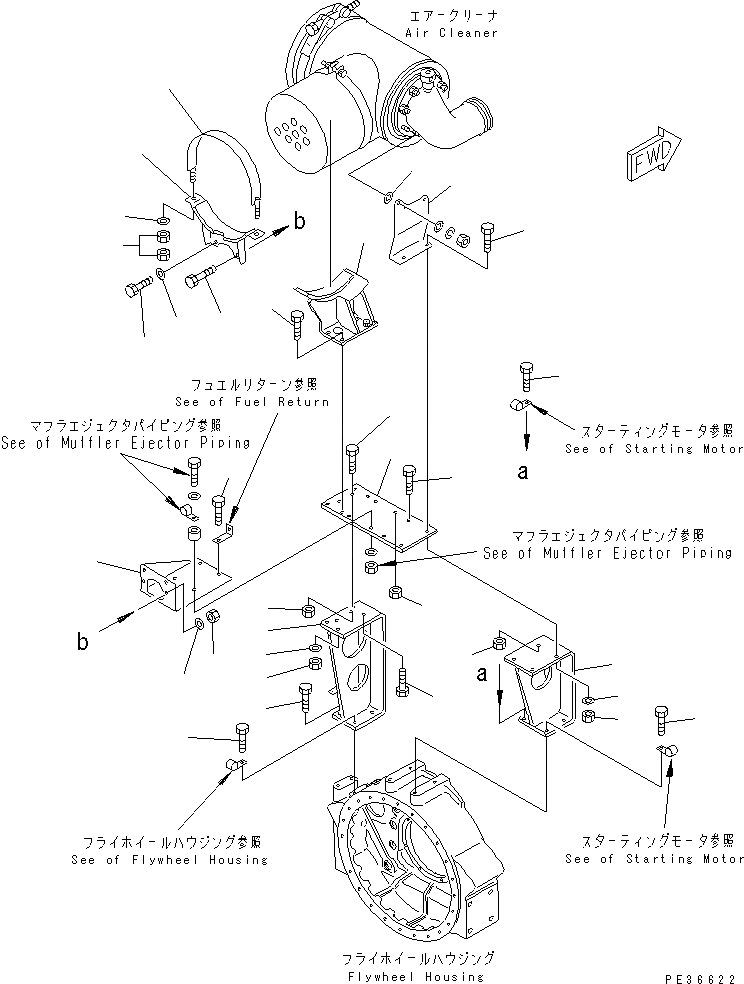 エアークリーナ
Air Cleaner

FWD

b

フュエルリターン参照
See of Fuel Return

マフラエジェクタパイピング参照
See of Muffler Ejector Piping

スターティングモータ参照
See of Starting Motor

a

マフラエジェクタパイピング参照
See of Muffler Ejector Piping

b

a

フライホイールハウジング参照
See of Flywheel Housing

スターティングモータ参照
See of Starting Motor

フライホイールハウジング
Flywheel Housing

PE36622