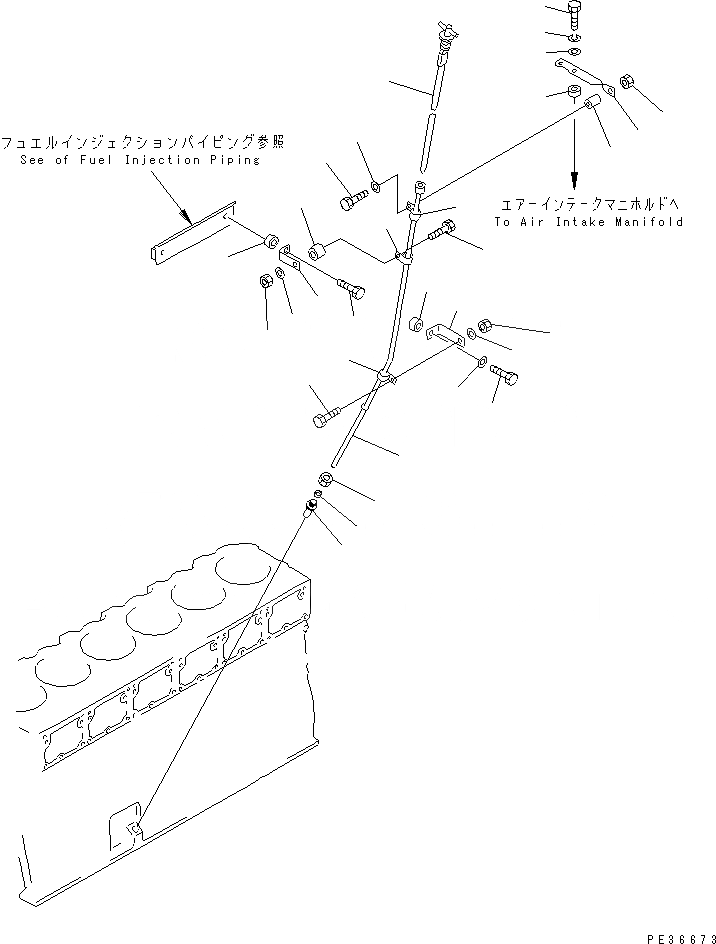 フュエルインジェクションパイピング参照
See of Fuel Injection Piping

エアーインテークマニホルドへ
To Air Intake Manifold

PE36673