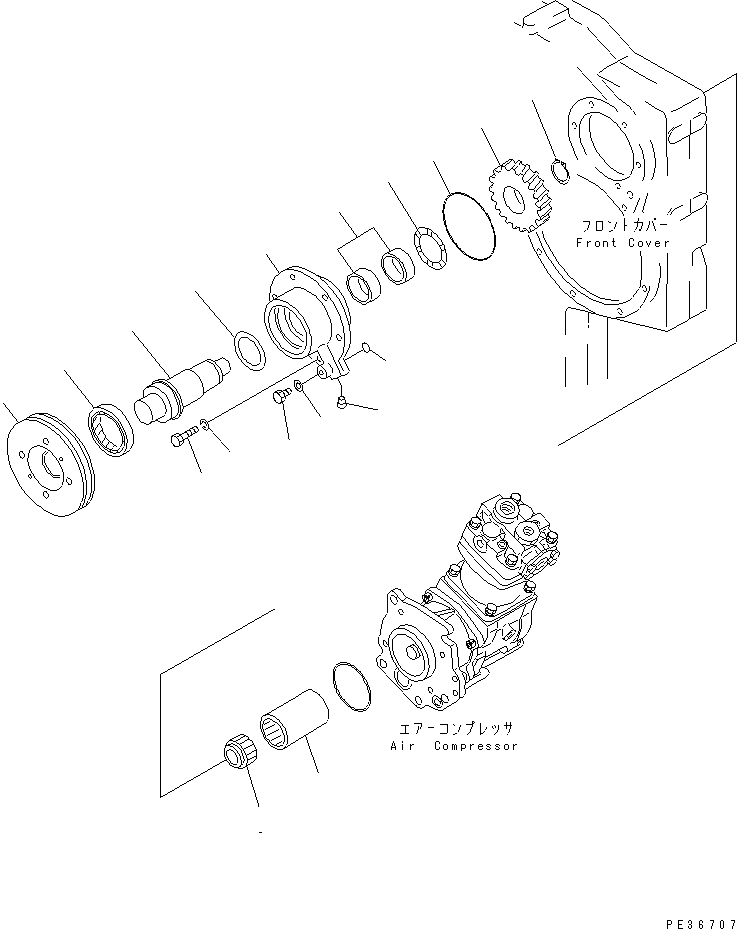 フロントカバー
Front Cover

エアーコンプレッサ
Air Compressor

PE36707