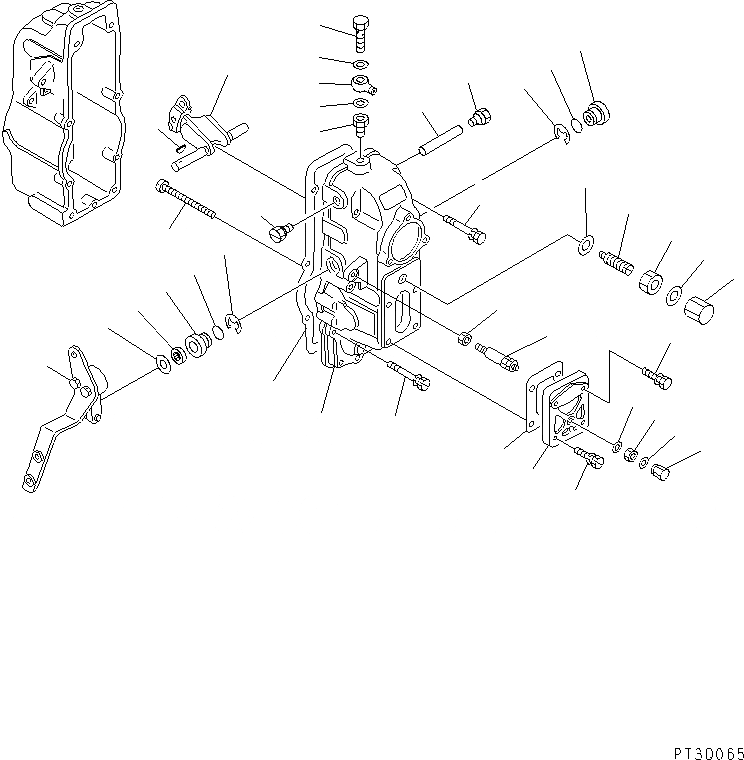 PT3D065