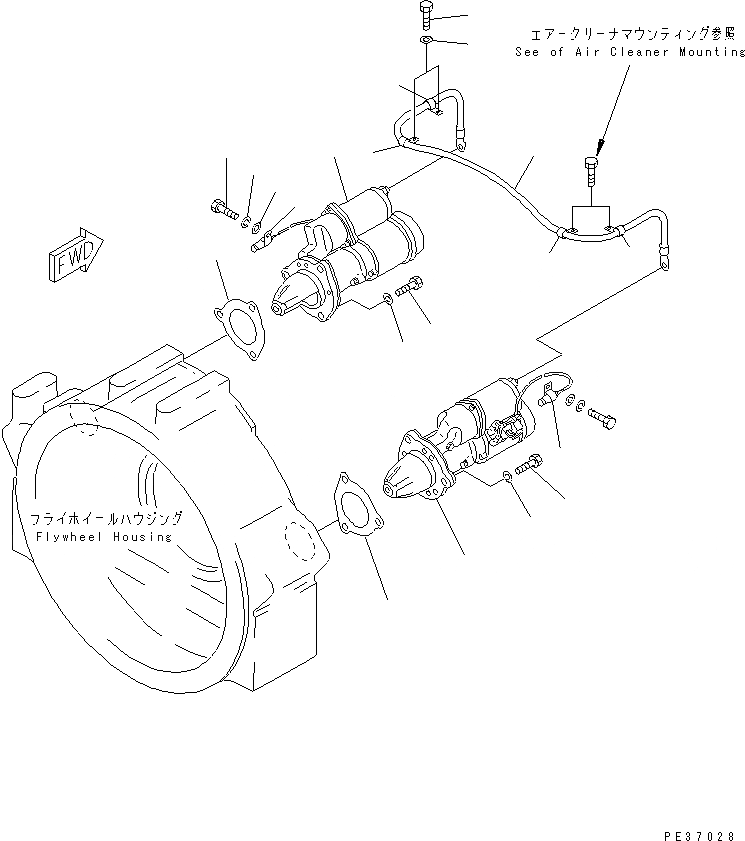 エアークリーナマウンティング参照
See of Air Cleaner Mounting

FWD

フライホイールハウジング
Flywheel Housing

PE37028