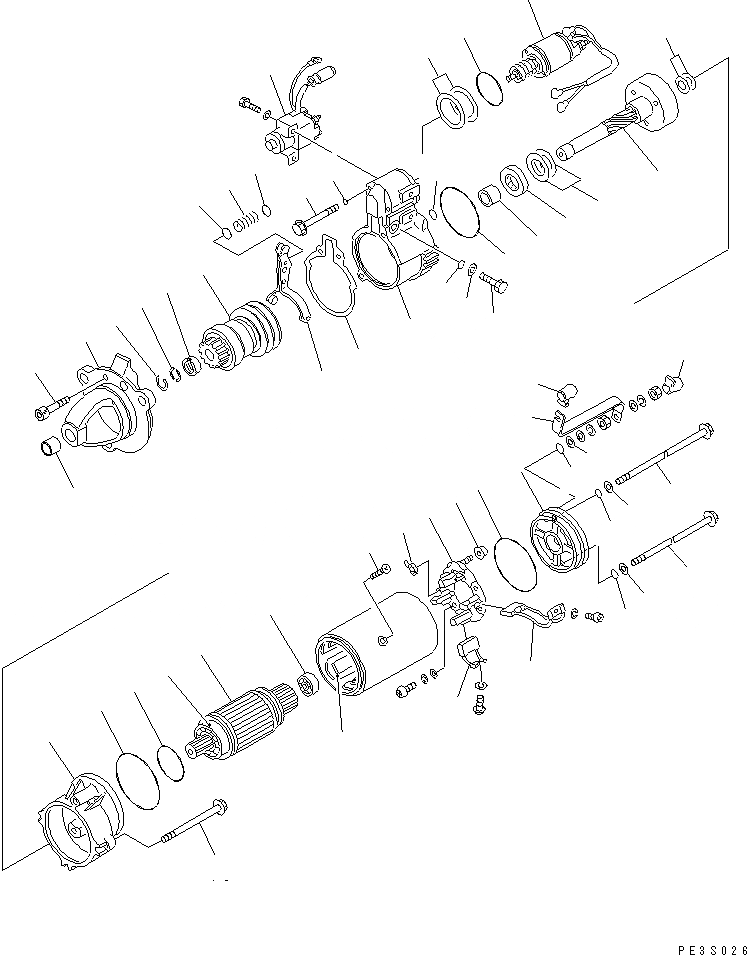 PE3S026