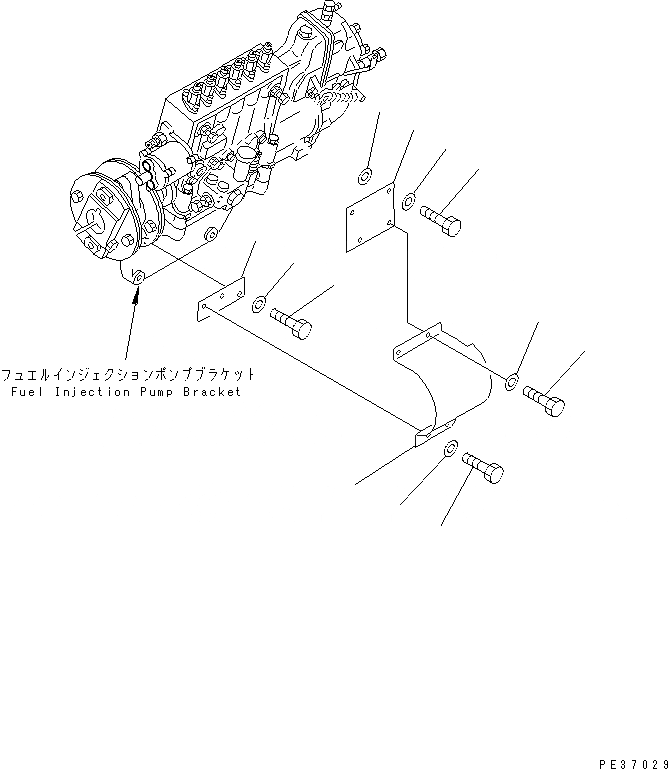 フュエルインジェクションポンプブラケット
Fuel Injection Pump Bracket

PE37029