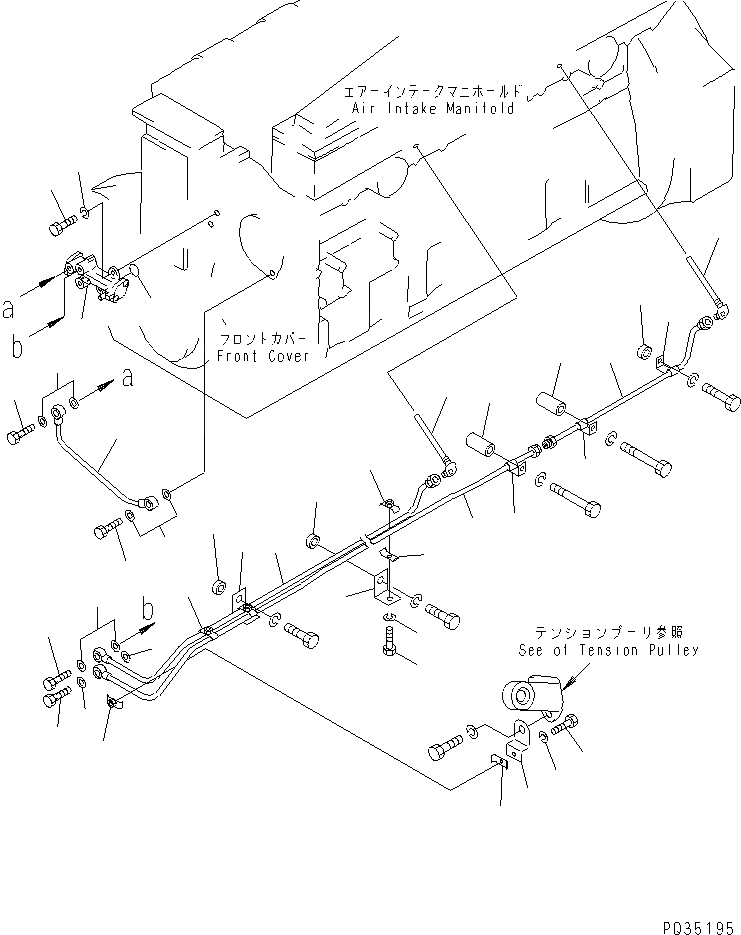 エアーインテークマニホールド
Air Intake Manifold

a

b

フロントカバー
Front Cover

a

b

テンションプーリ参照
See of Tension Pulley

PD35195