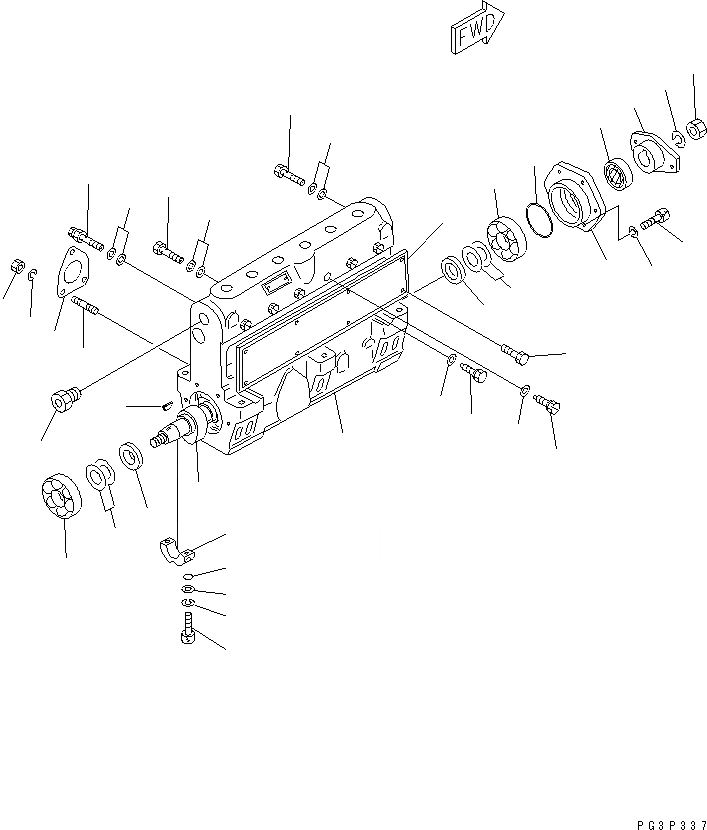 FWD

PG3P337