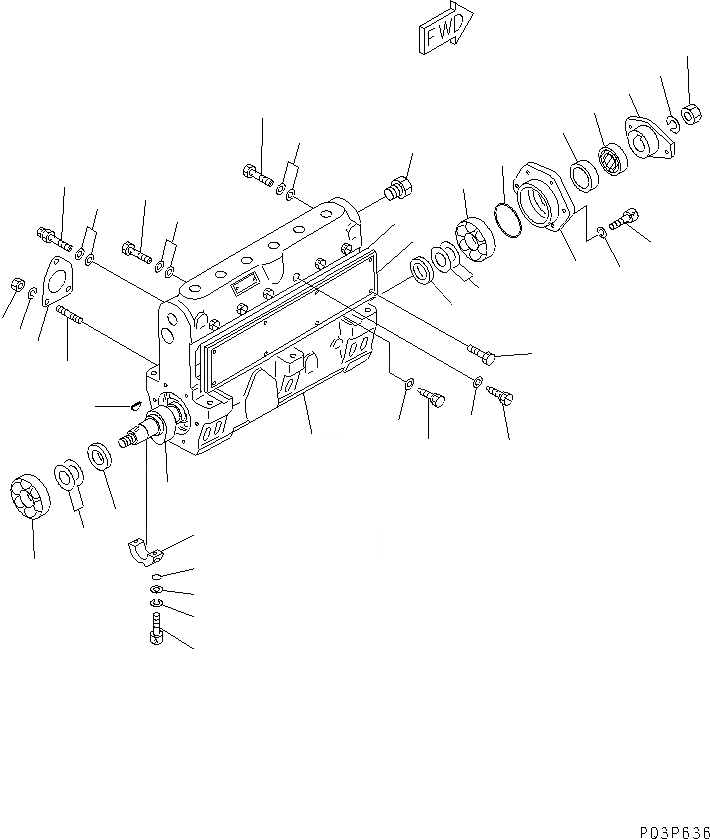 FWD

P03P636