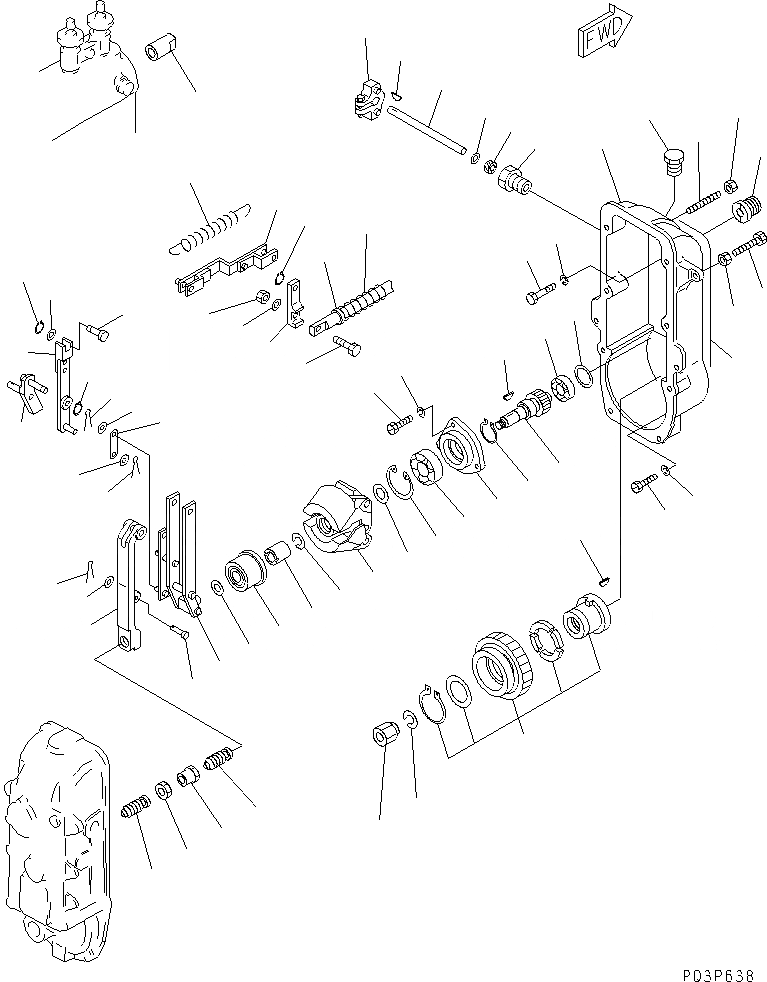 FWD

P03P638