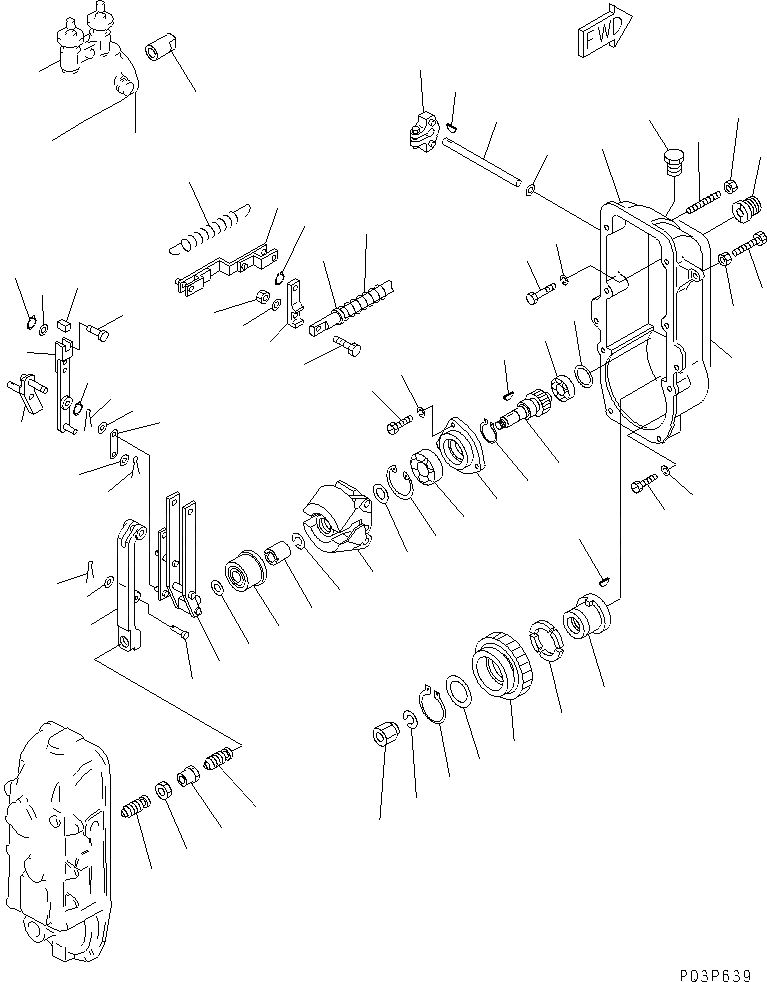 FWD

P03P639