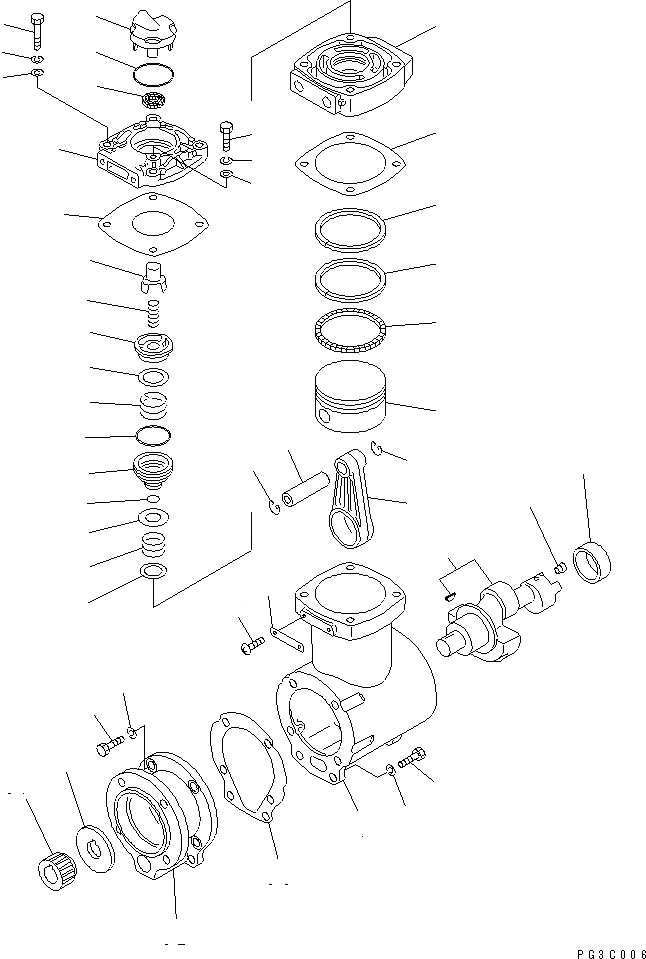 PG3C006