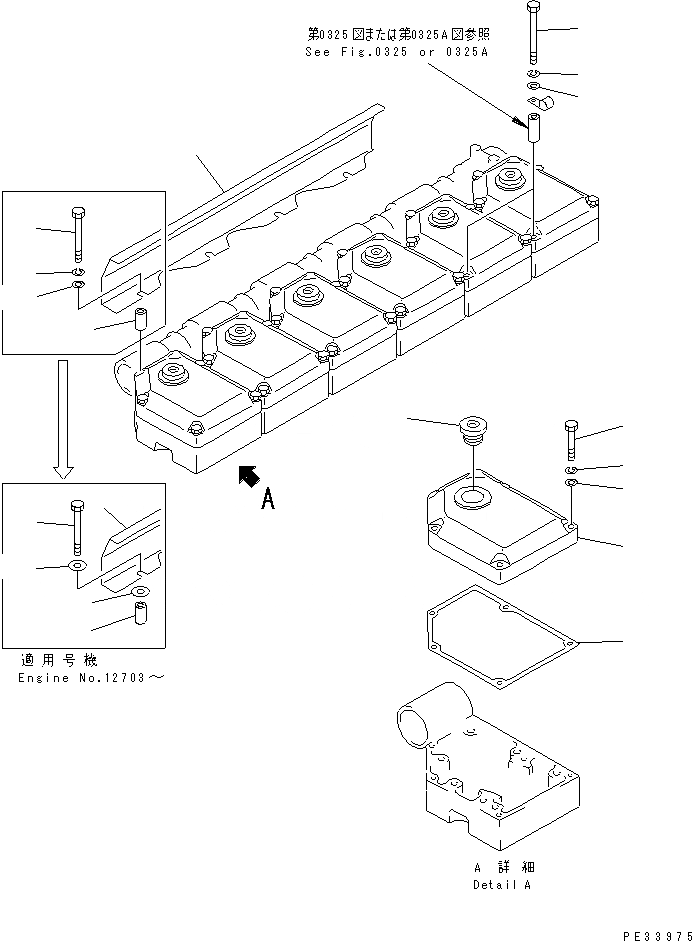 第0325図または第0325A図参照
See Fig.0325 or 0325A

A

適用号機
Engine No.12703～

A 詳細
Detail A

PE33975