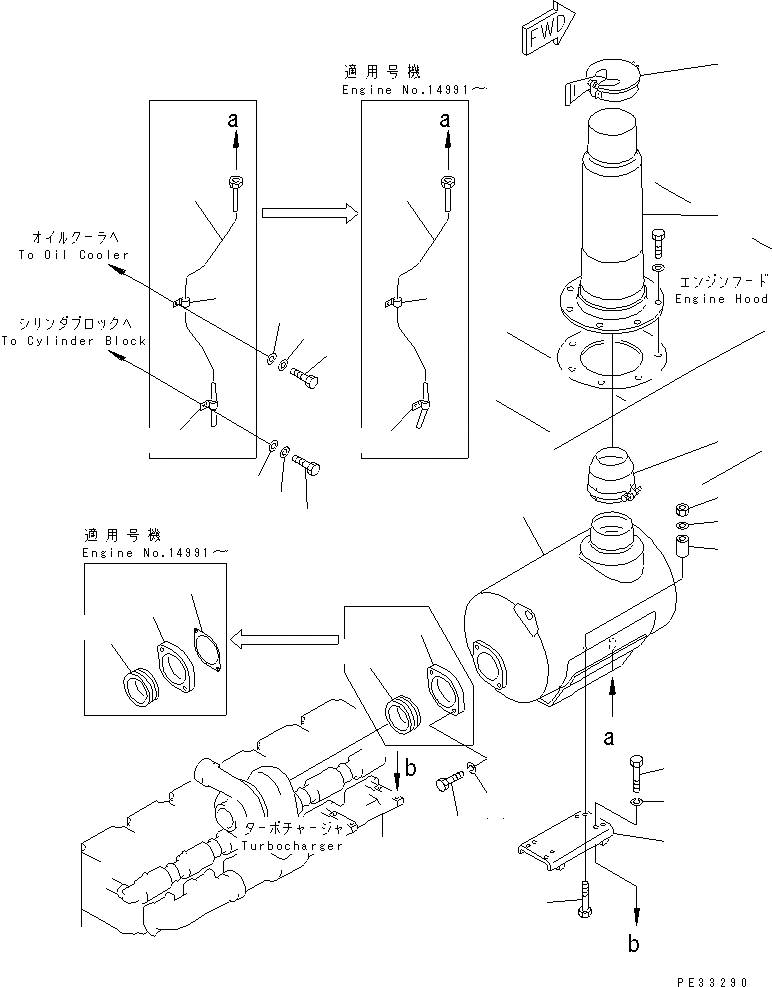 FWD

適用号機
Engine No.14991～

a

a

オイルクーラへ
To Oil Cooler

シリンダブロックへ
To Cylinder Block

エンジンフード
Engine Hood

適用号機
Engine No.14991～

a

b

ターボチャージャ
Turbocharger

b

PE33290