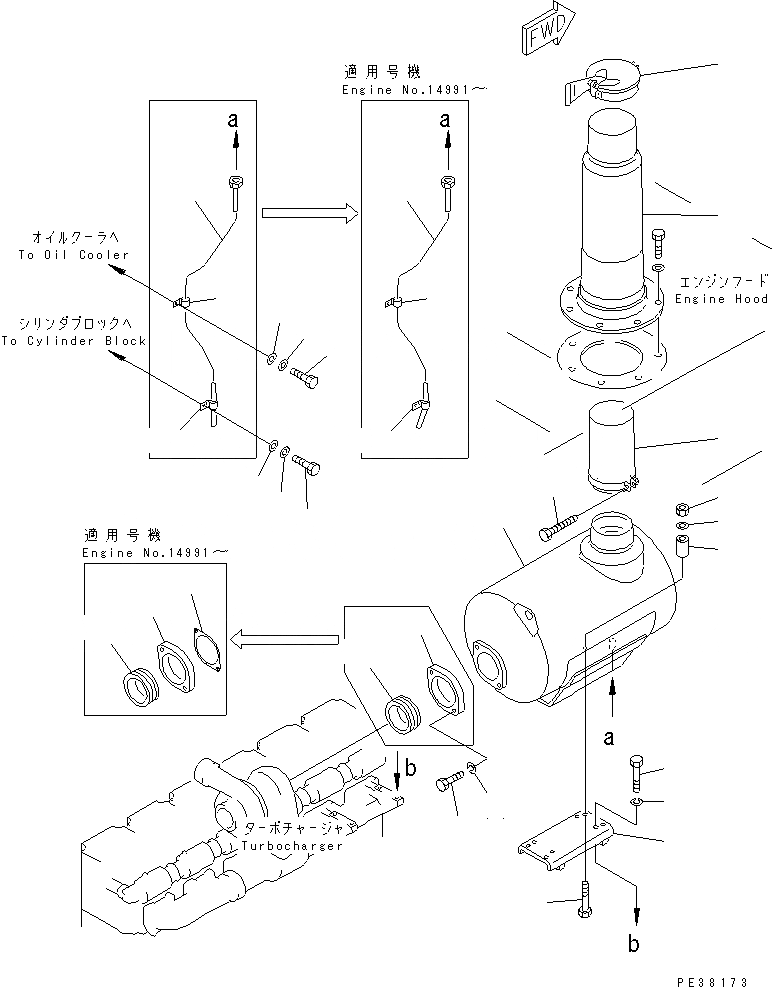 FWD

適用号機
Engine No.14991～

a

a

オイルクーラへ
To Oil Cooler

シリンダブロックへ
To Cylinder Block

エンジンフード
Engine Hood

適用号機
Engine No.14991～

a

b

ターボチャージャ
Turbocharger

b

PE38173