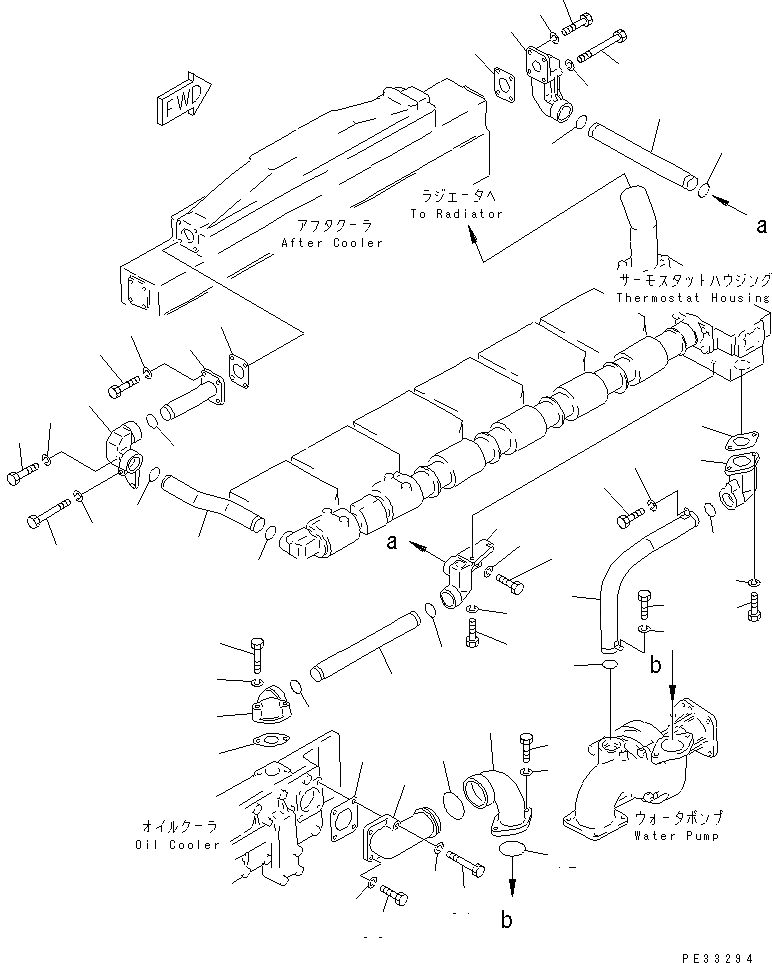 FWD

ラジエータへ
To Radiator

a

アフタクーラ
After Cooler

サーモスタットハウジング
Thermostat Housing

a

b

オイルクーラ
Oil Cooler

ウォータポンプ
Water Pump

b

PE33294