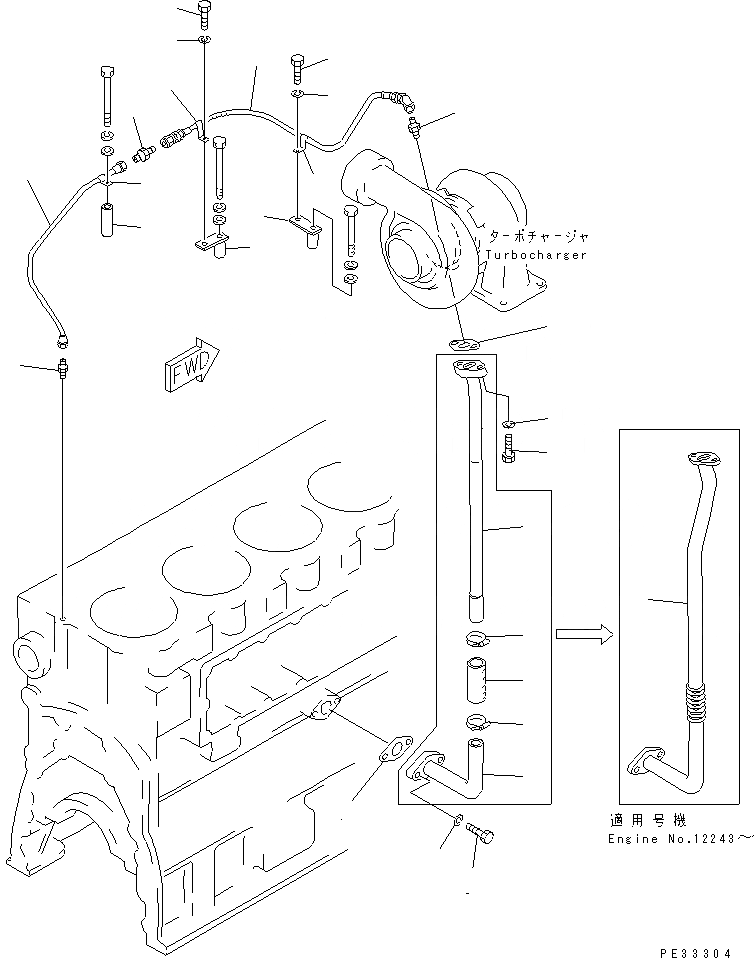 ターボチャージャ
Turbocharger

FWD

適用号機
Engine No.12243～

PE33304