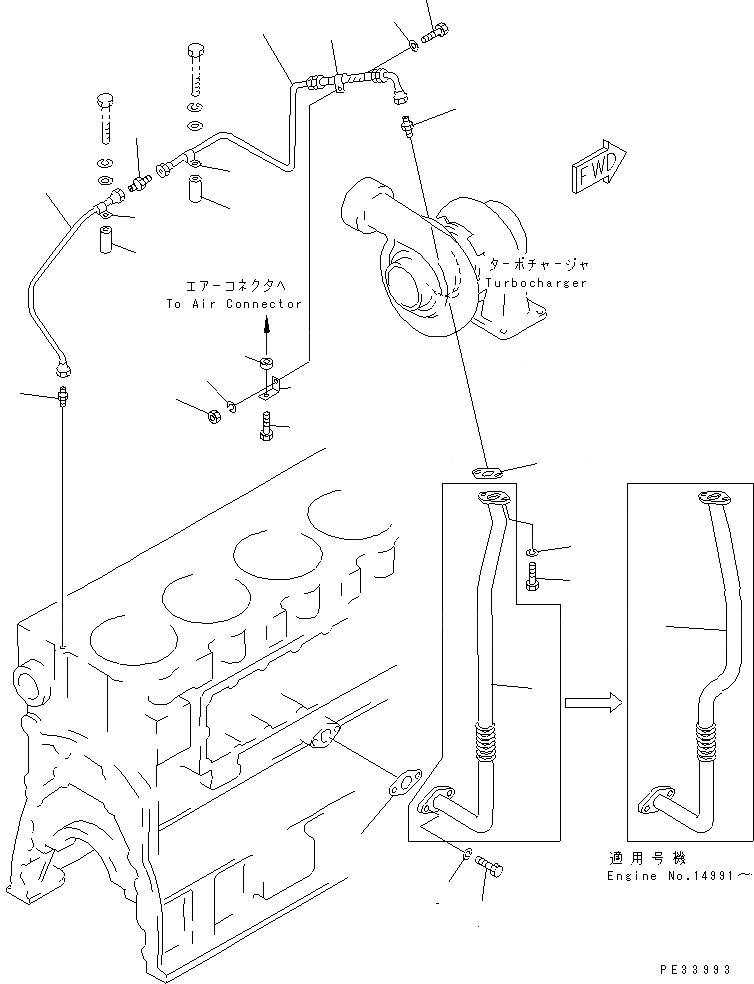 FWD

ターボチャージャ
Turbocharger

エアーコネクタへ
To Air Connector

適用号機
Engine No.14991～

PE33993