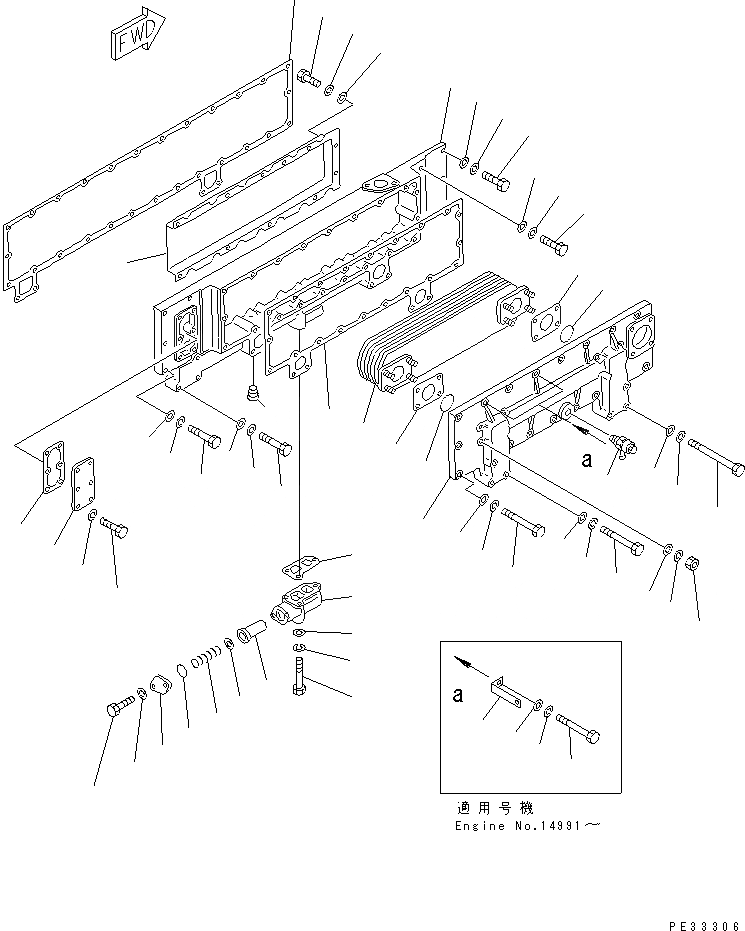 FWD

a

a

適用号機
Engine No.14991～

PE33306