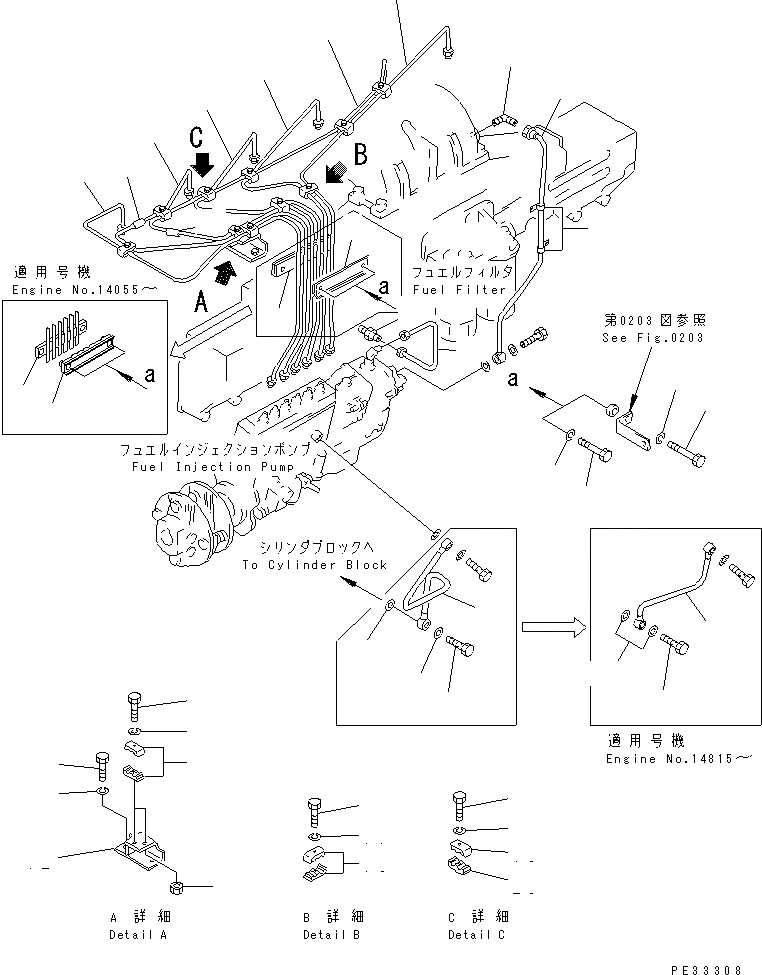 C

B

適用号機
Engine No.14055～

A

a

a

フュエルフィルタ
Fuel Filter

第0203図参照
See Fig.0203

a

フュエルインジェクションポンプ
Fuel Injection Pump

シリンダブロックへ
To Cylinder Block

適用号機
Engine No.14815～

A 詳細
Detail A

B 詳細
Detail B

C 詳細
Detail C

PE33308